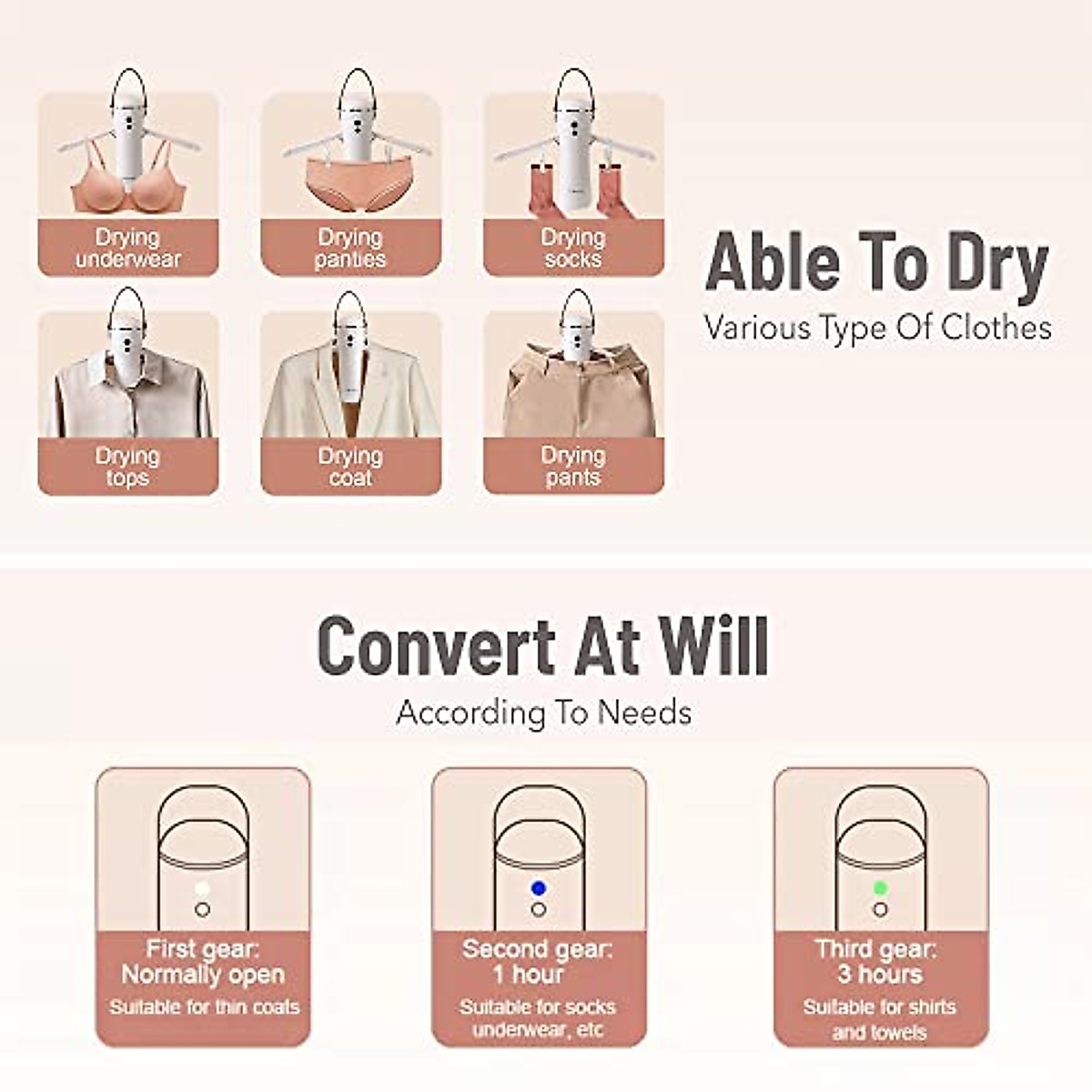 Drying underwear

Drying panties

Drying socks

Drying tops

Drying coat

Drying pants

Able To Dry
Various Type Of Clothes

Convert At Will
According To Needs

First gear: Normally open
Suitable for thin coats

Second gear: 1 hour
Suitable for socks underwear, etc

Third gear: 3 hours
Suitable for shirts and towels