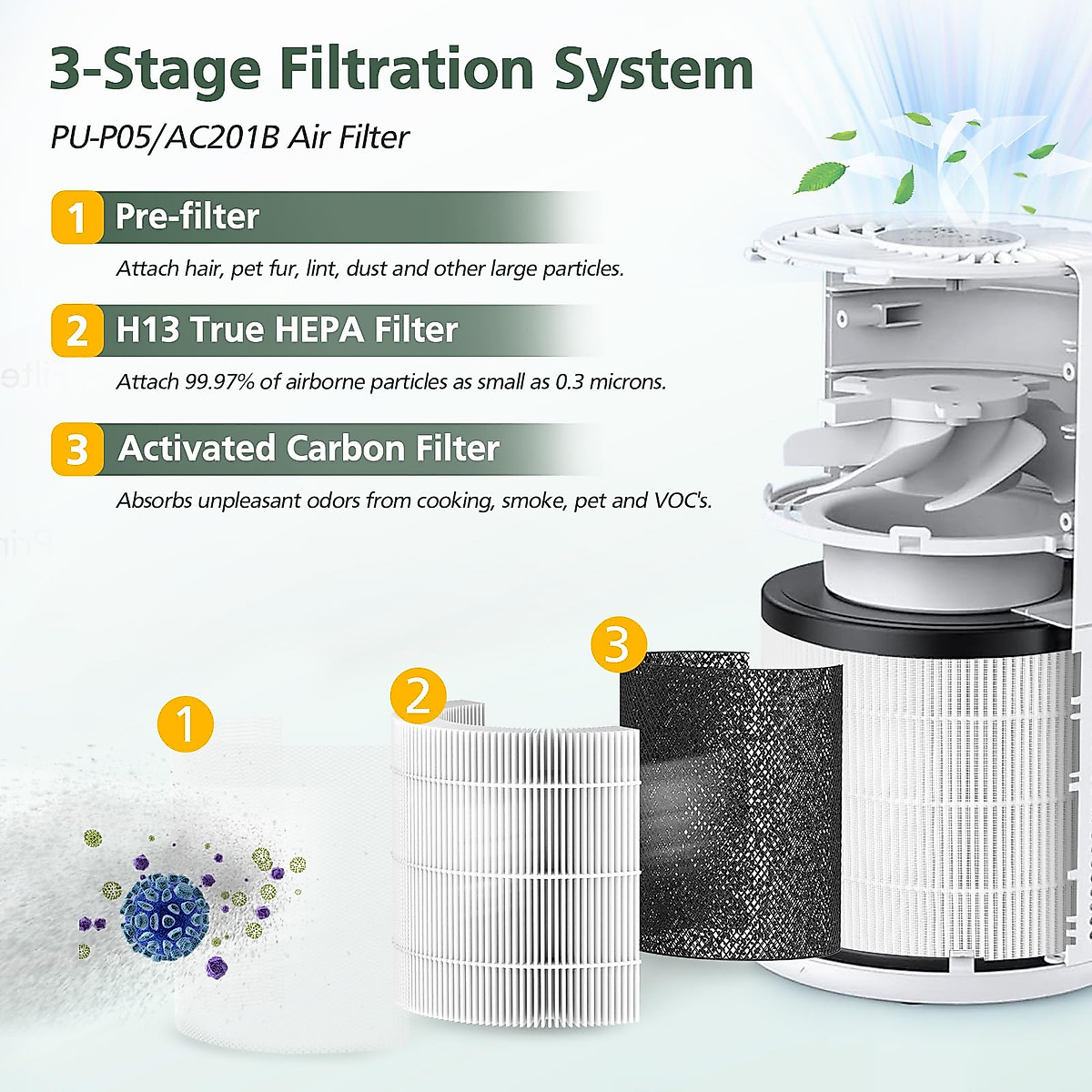 3-Stage Filtration System

PU-P05/AC201B Air Filter

1 Pre-filter

Attach hair, pet fur, lint, dust and other large particles.

2 H13 True HEPA Filter

Attach 99.97% of airborne particles as small as 0.3 microns.

3 Activated Carbon Filter

Absorbs unpleasant odors from cooking, smoke, pet and VOC's.

1

2

3