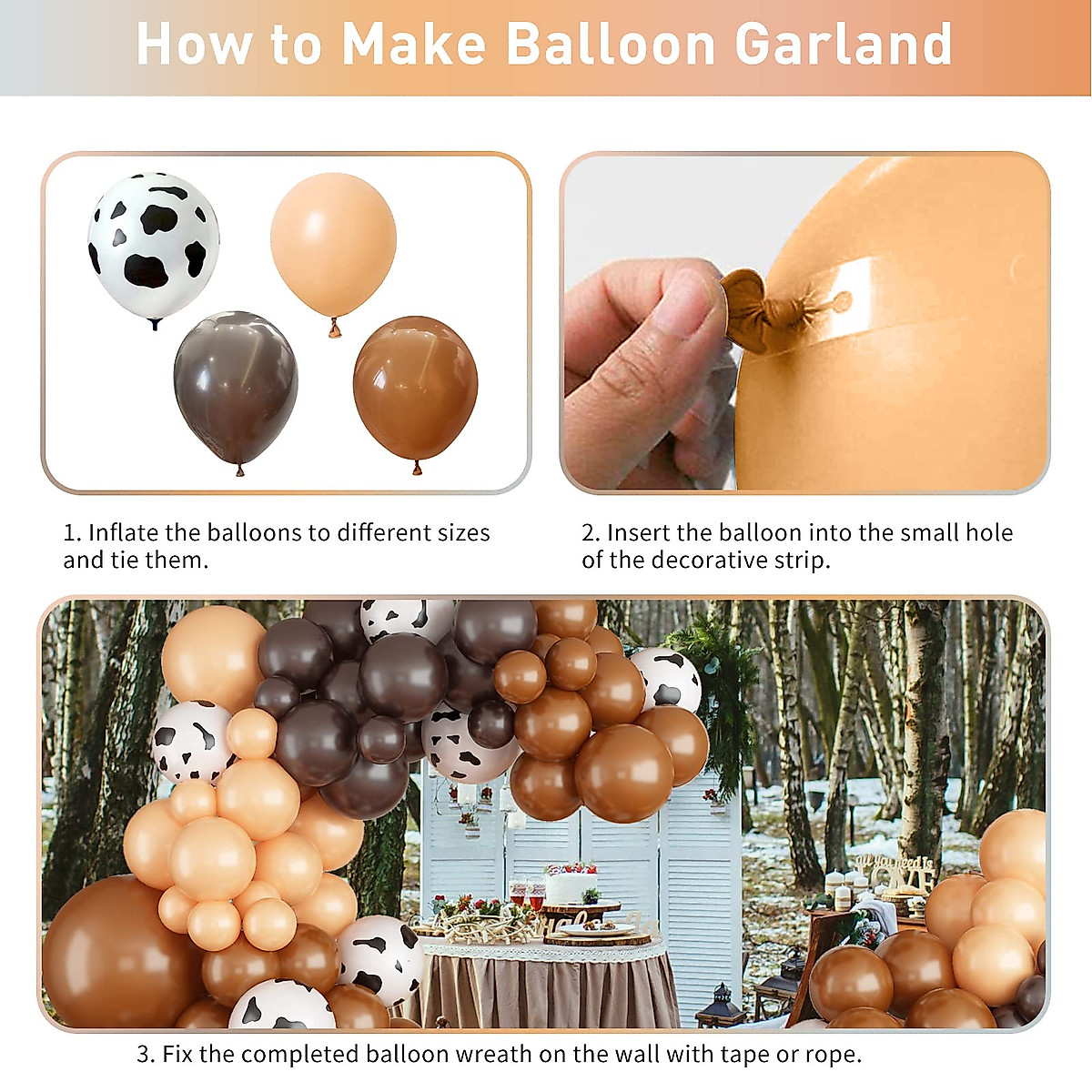 How to Make Balloon Garland

1. Inflate the balloons to different sizes and tie them.

2. Insert the balloon into the small hole of the decorative strip.

all you need is LOVE

3. Fix the completed balloon wreath on the wall with tape or rope.