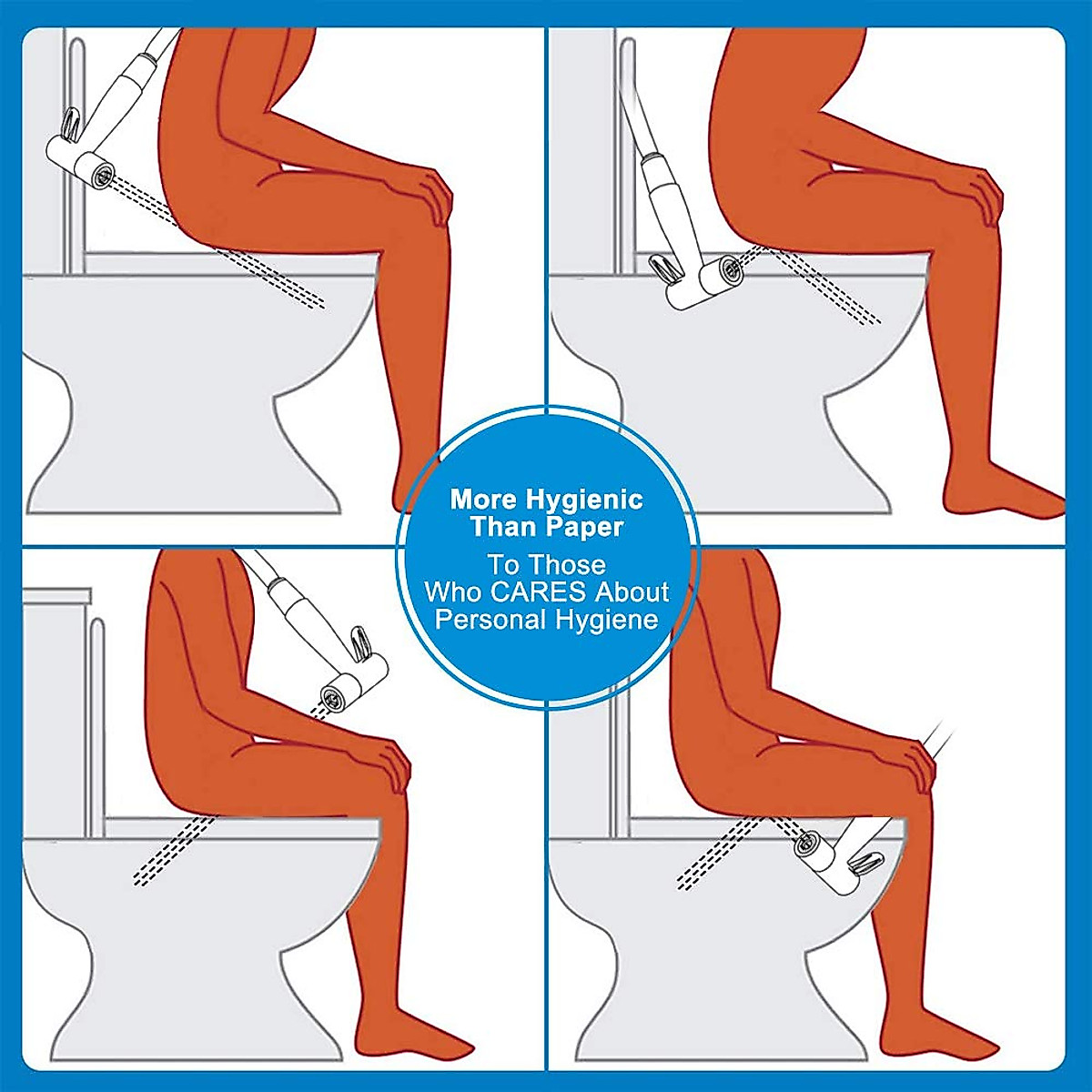 More Hygienic Than Paper

To Those Who CARES About Personal Hygiene