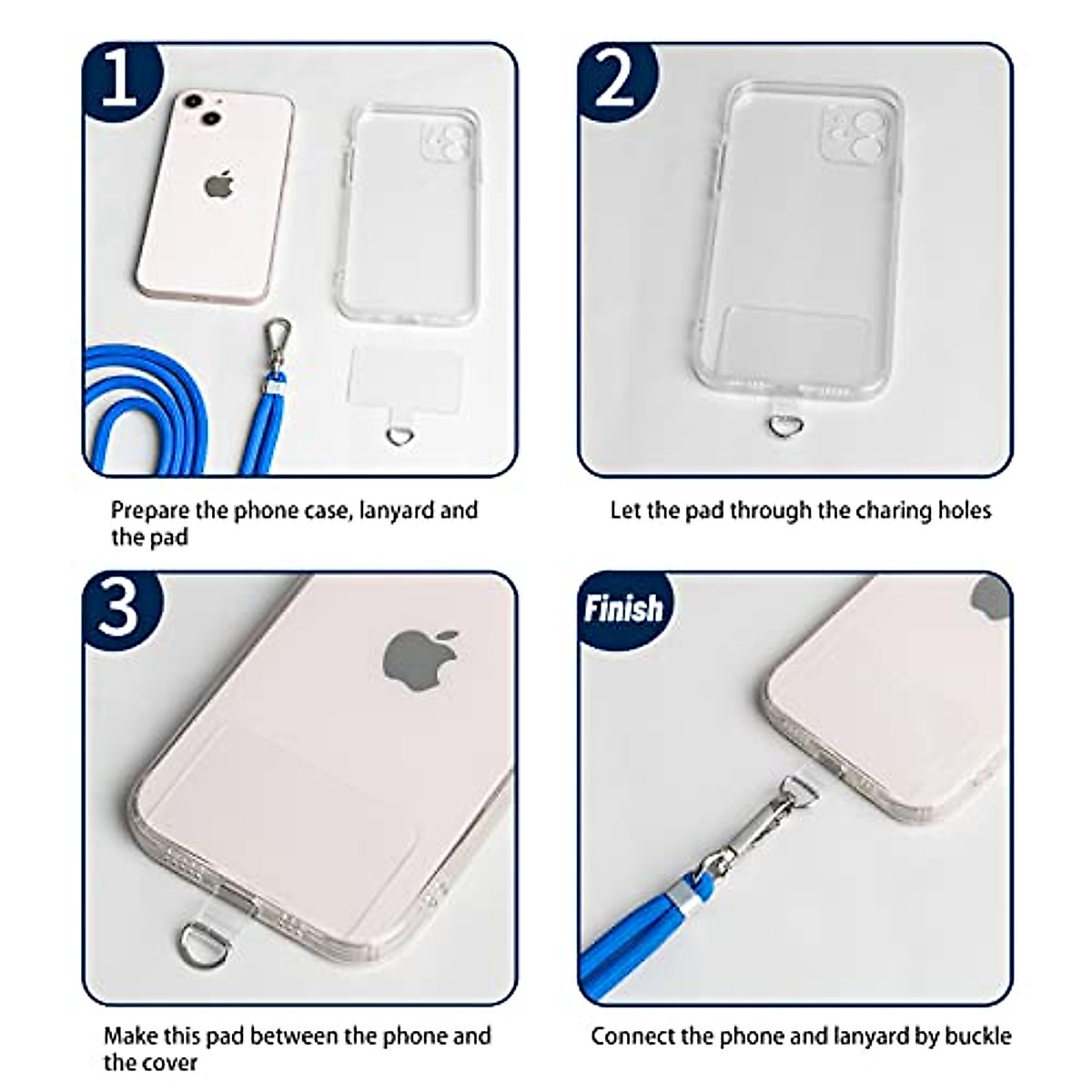 1

Prepare the phone case, lanyard and the pad

2

Let the pad through the charing holes

3

Make this pad between the phone and the cover

Finish

Connect the phone and lanyard by buckle