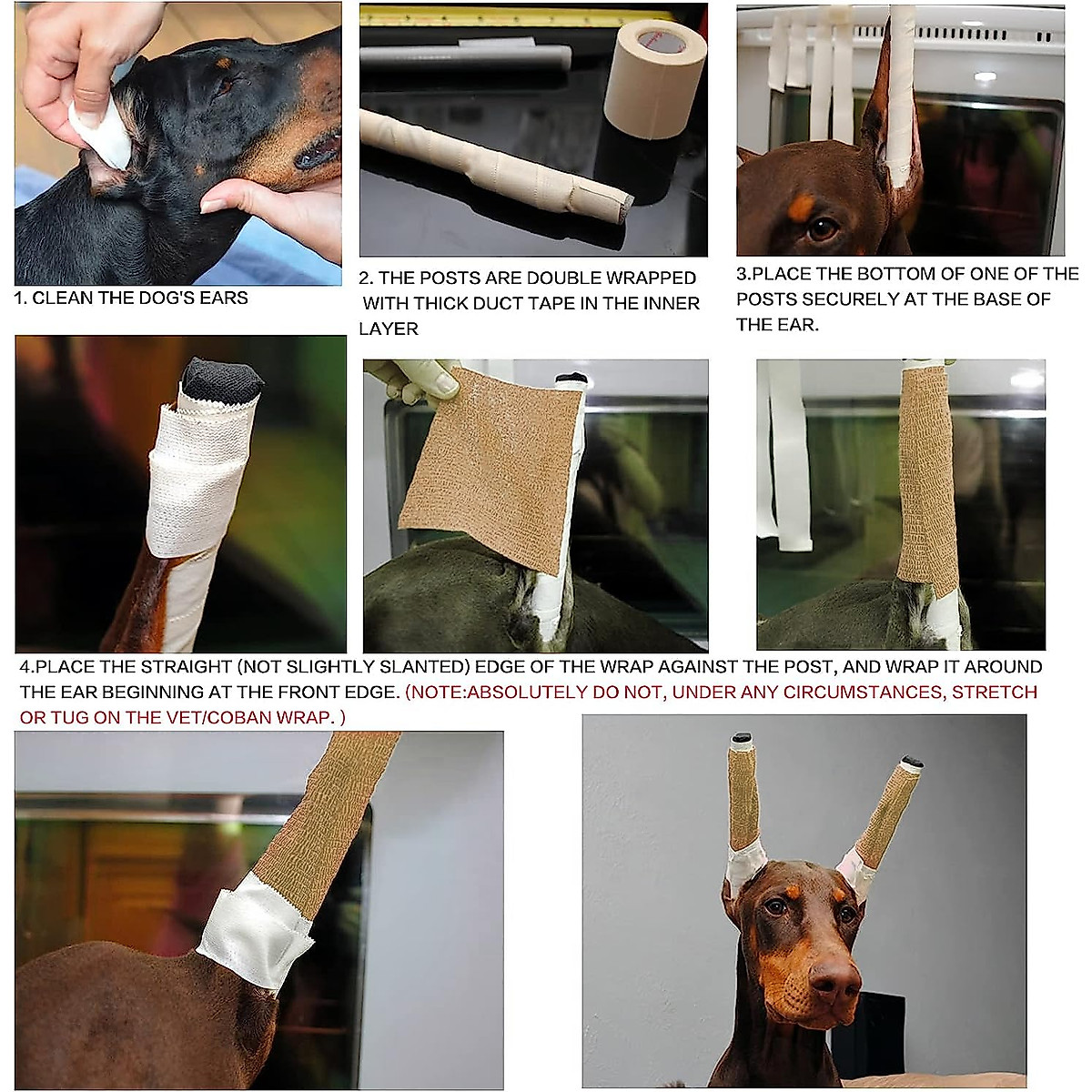 1. CLEAN THE DOG'S EARS

2. THE POSTS ARE DOUBLE WRAPPED WITH THICK DUCT TAPE IN THE INNER LAYER

3.PLACE THE BOTTOM OF ONE OF THE POSTS SECURELY AT THE BASE OF THE EAR.

4.PLACE THE STRAIGHT (NOT SLIGHTLY SLANTED) EDGE OF THE WRAP AGAINST THE POST, AND WRAP IT AROUND THE EAR BEGINNING AT THE FRONT EDGE. (NOTE:ABSOLUTELY DO NOT, UNDER ANY CIRCUMSTANCES, STRETCH OR TUG ON THE VET/COBAN WRAP. )