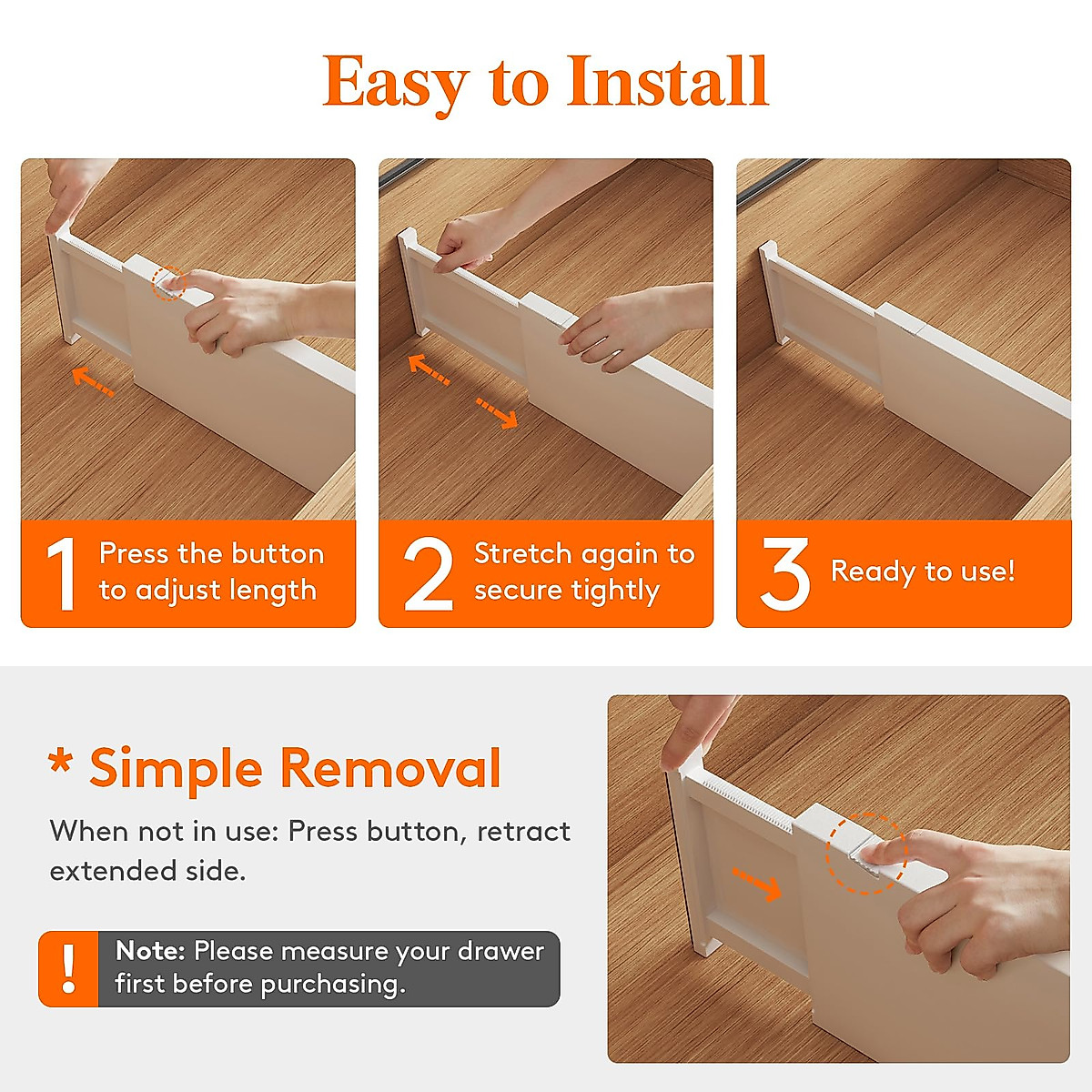 Easy to Install

1 Press the button to adjust length

2 Stretch again to secure tightly

3 Ready to use!

* Simple Removal

When not in use: Press button, retract extended side.

! Note: Please measure your drawer first before purchasing.