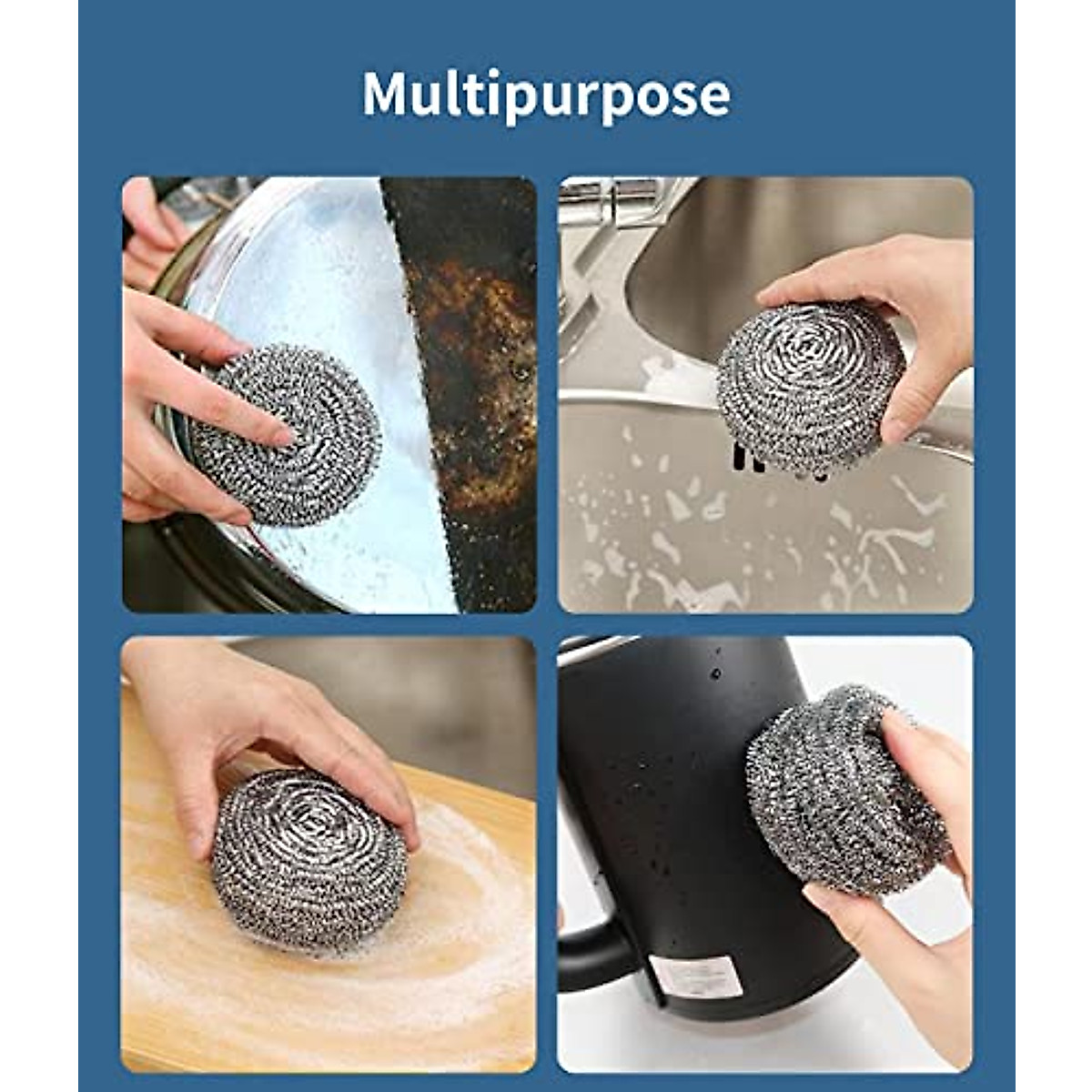 Multipurpose