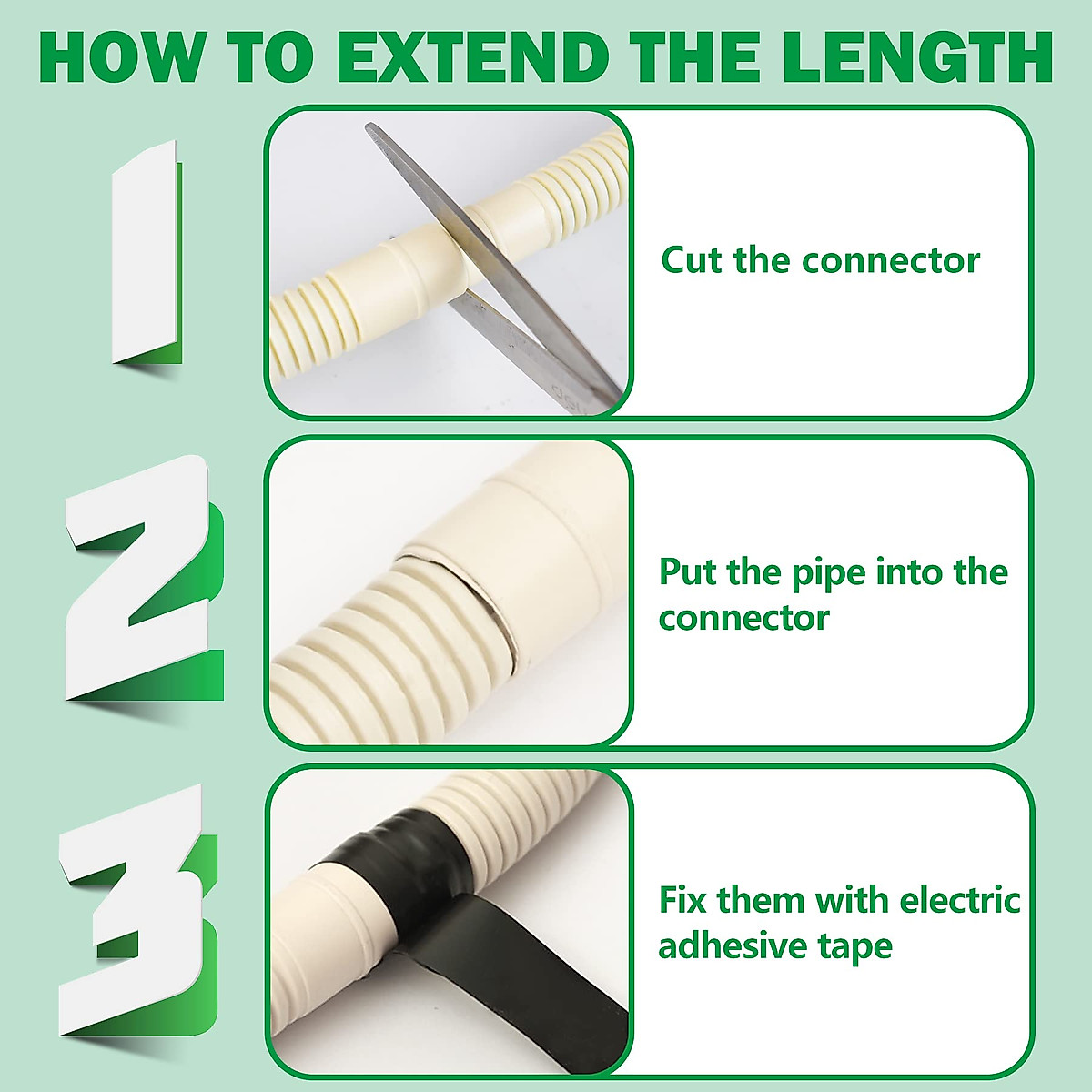 HOW TO EXTEND THE LENGTH

1

Cut the connector

2

Put the pipe into the connector

3

Fix them with electric adhesive tape