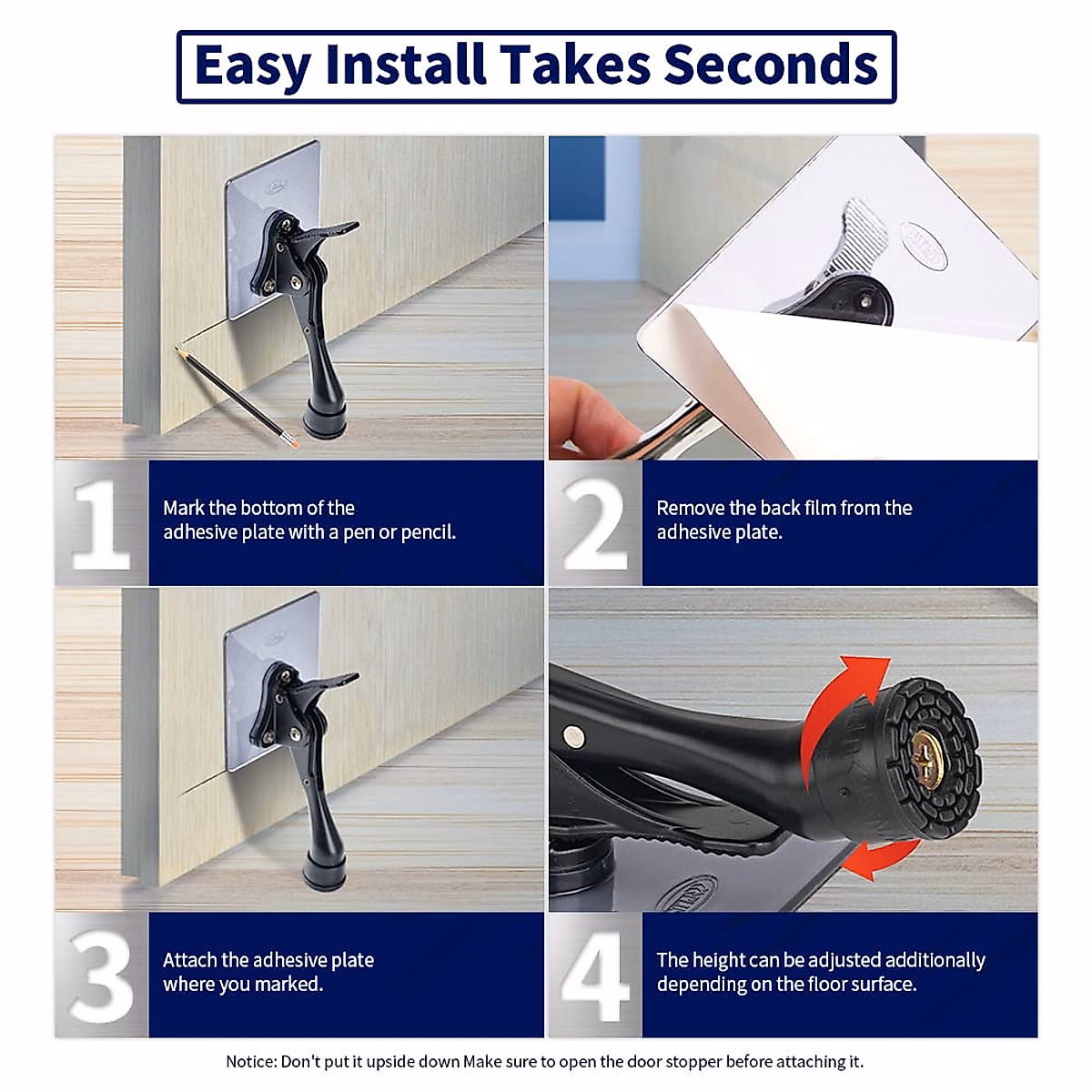 Easy Install Takes Seconds

1
Mark the bottom of the adhesive plate with a pen or pencil.

2
Remove the back film from the adhesive plate.

3
Attach the adhesive plate where you marked.

4
The height can be adjusted additionally depending on the floor surface.

Notice: Don't put it upside down Make sure to open the door stopper before attaching it.