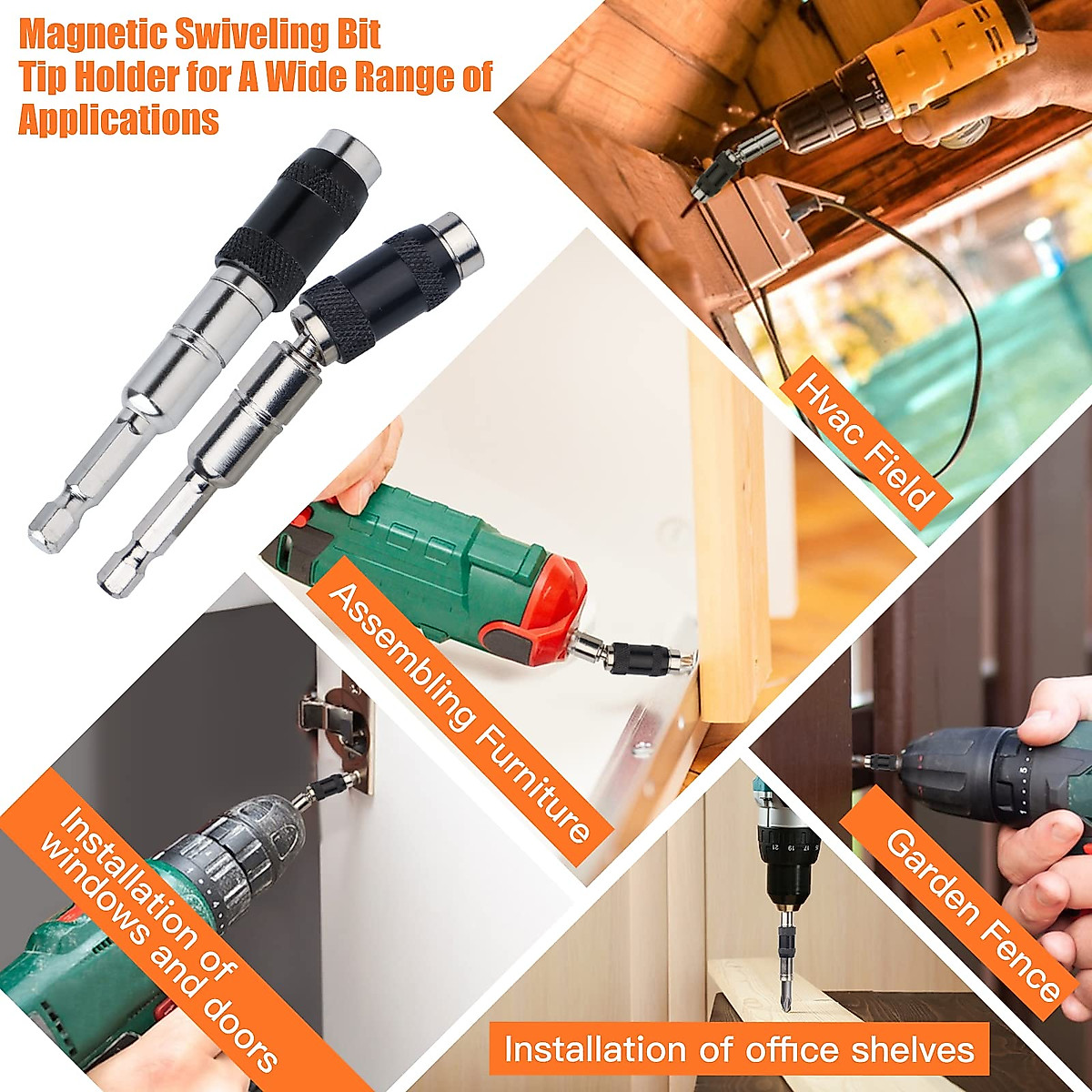 Magnetic Swiveling Bit Tip Holder for A Wide Range of Applications

Hvac Field

Assembling Furniture

Installation of windows and doors

Garden Fence

Installation of office shelves