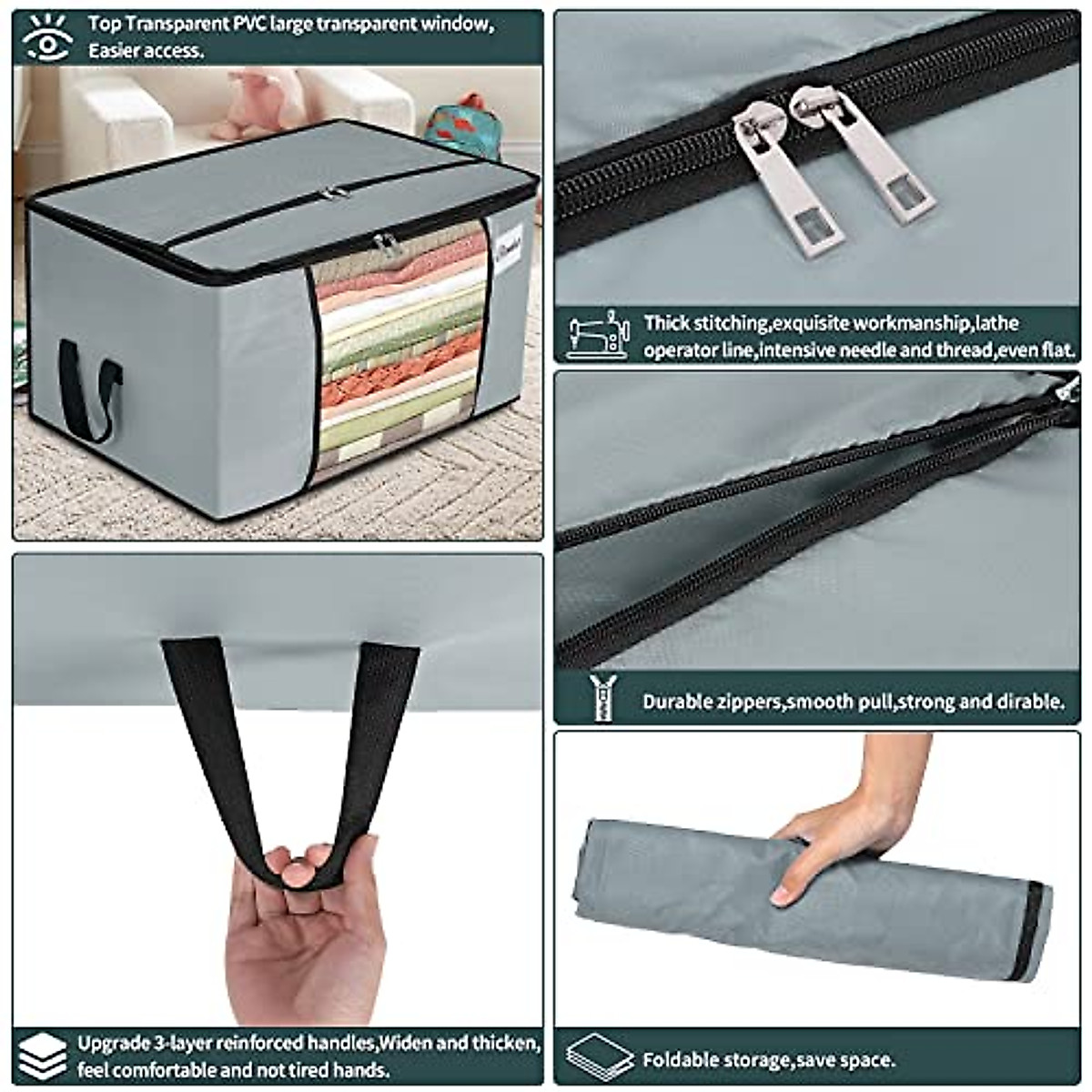 Top Transparent PVC large transparent window, Easier access.

Thick stitching,exquisite workmanship,lathe operator line,intensive needle and thread,even flat.

Durable zippers,smooth pull,strong and dirable.

Upgrade 3-layer reinforced handles,Widen and thicken, feel comfortable and not tired hands.

Foldable storage,save space.