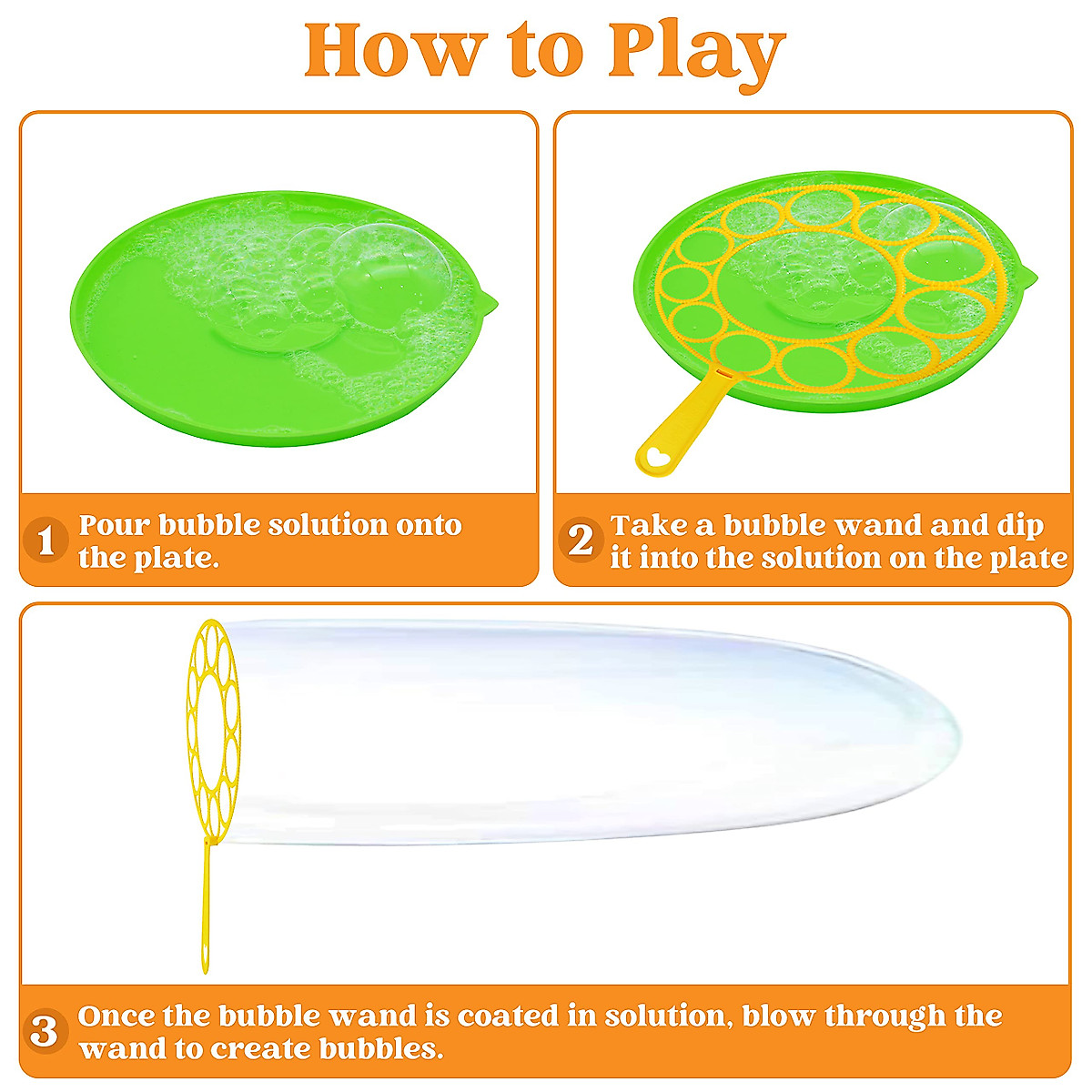 How to Play

1 Pour bubble solution onto the plate.

2 Take a bubble wand and dip it into the solution on the plate

3 Once the bubble wand is coated in solution, blow through the wand to create bubbles.