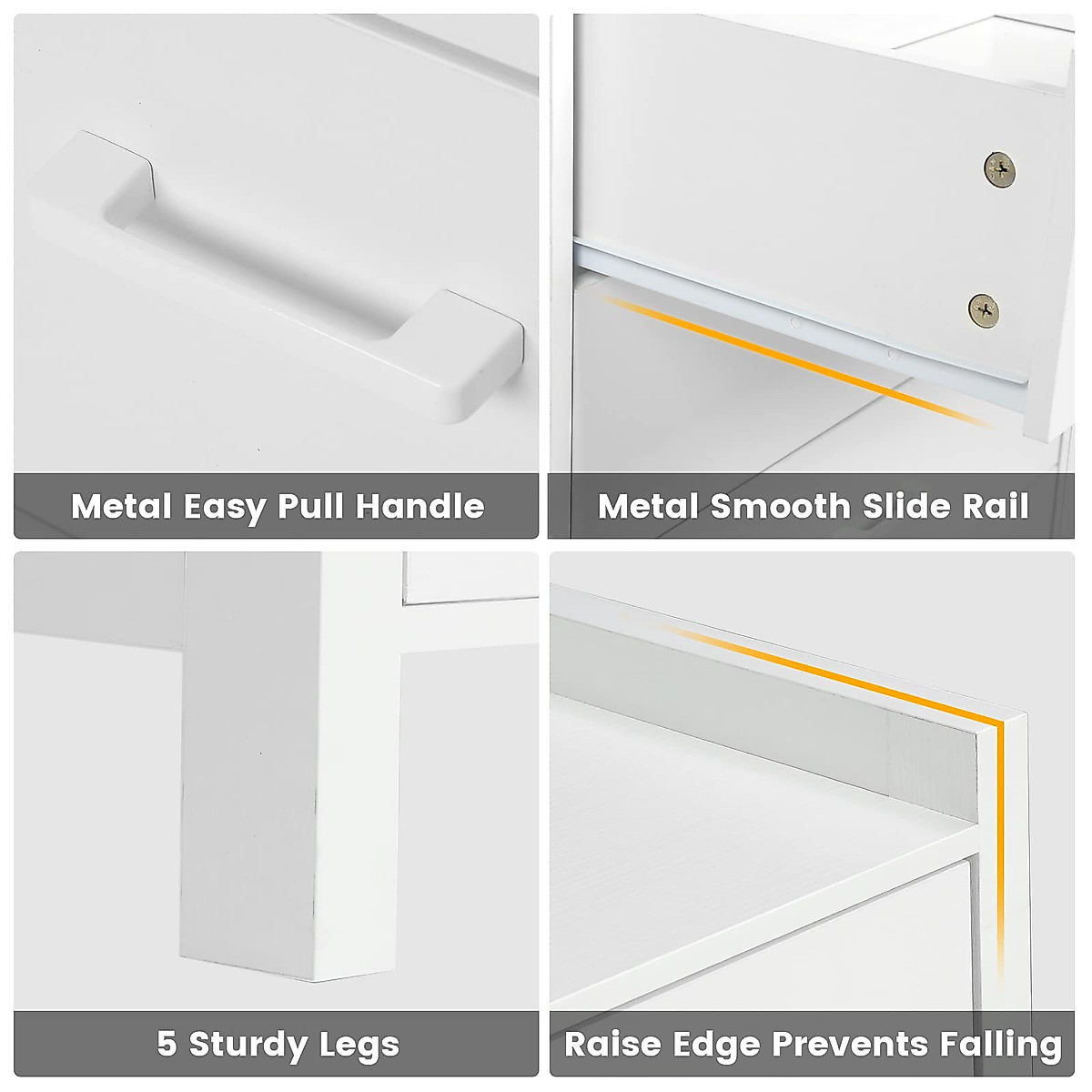 Metal Easy Pull Handle

Metal Smooth Slide Rail

5 Sturdy Legs

Raise Edge Prevents Falling