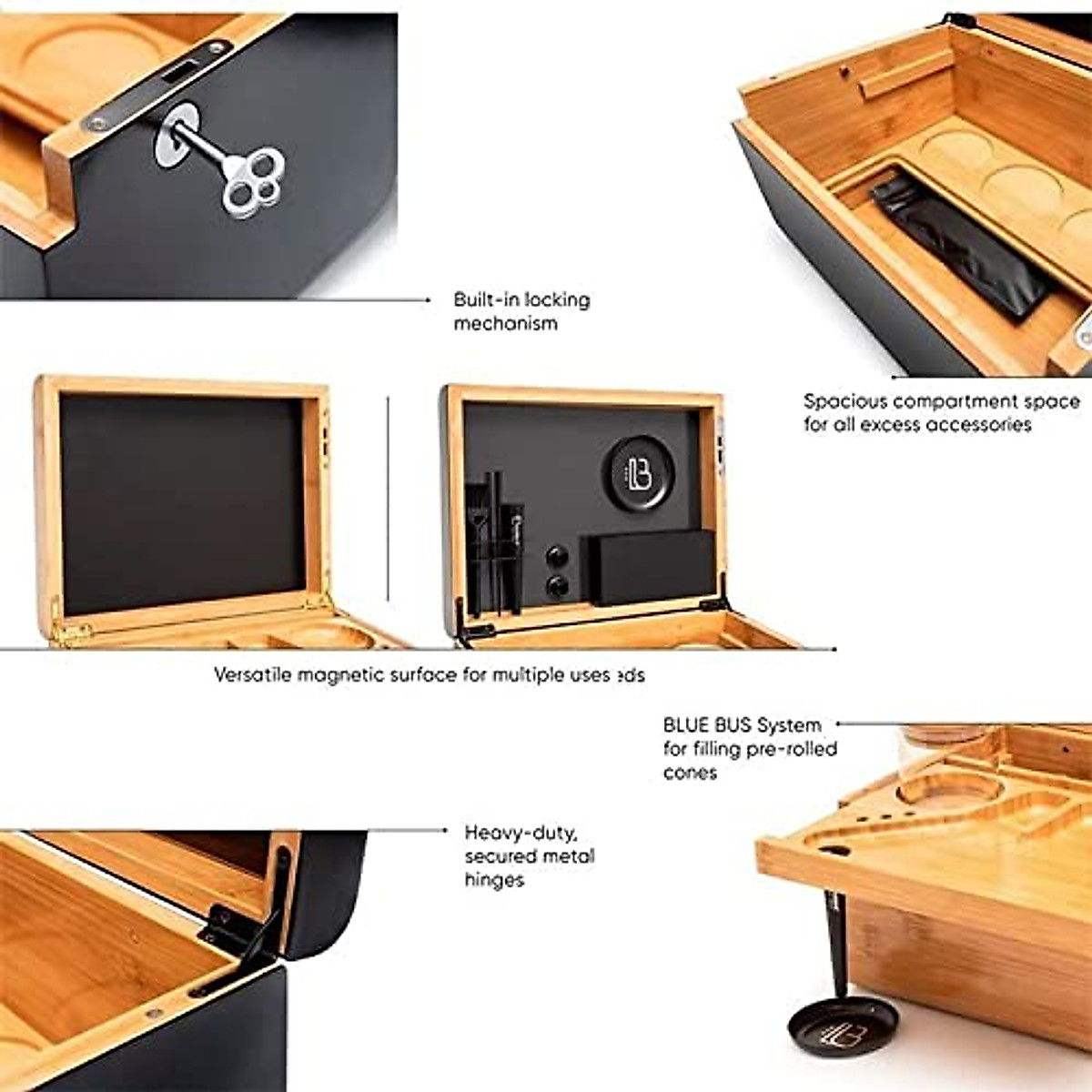 Built-in locking mechanism

Spacious compartment space for all excess accessories

Versatile magnetic surface for multiple uses eds

BLUE BUS System for filling pre-rolled cones

Heavy-duty, secured metal hinges