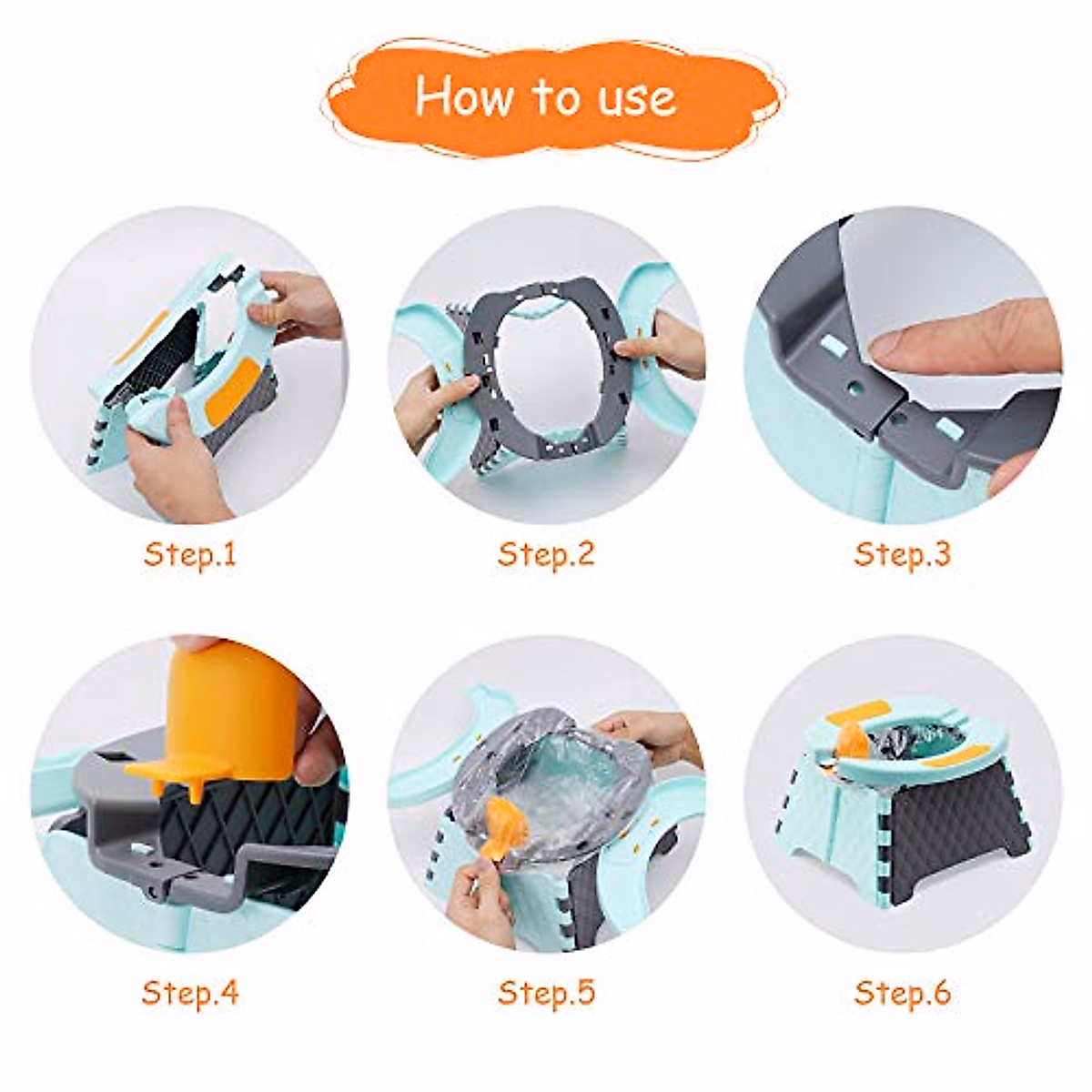 How to use

Step.1

Step.2

Step.3

Step.4

Step.5

Step.6