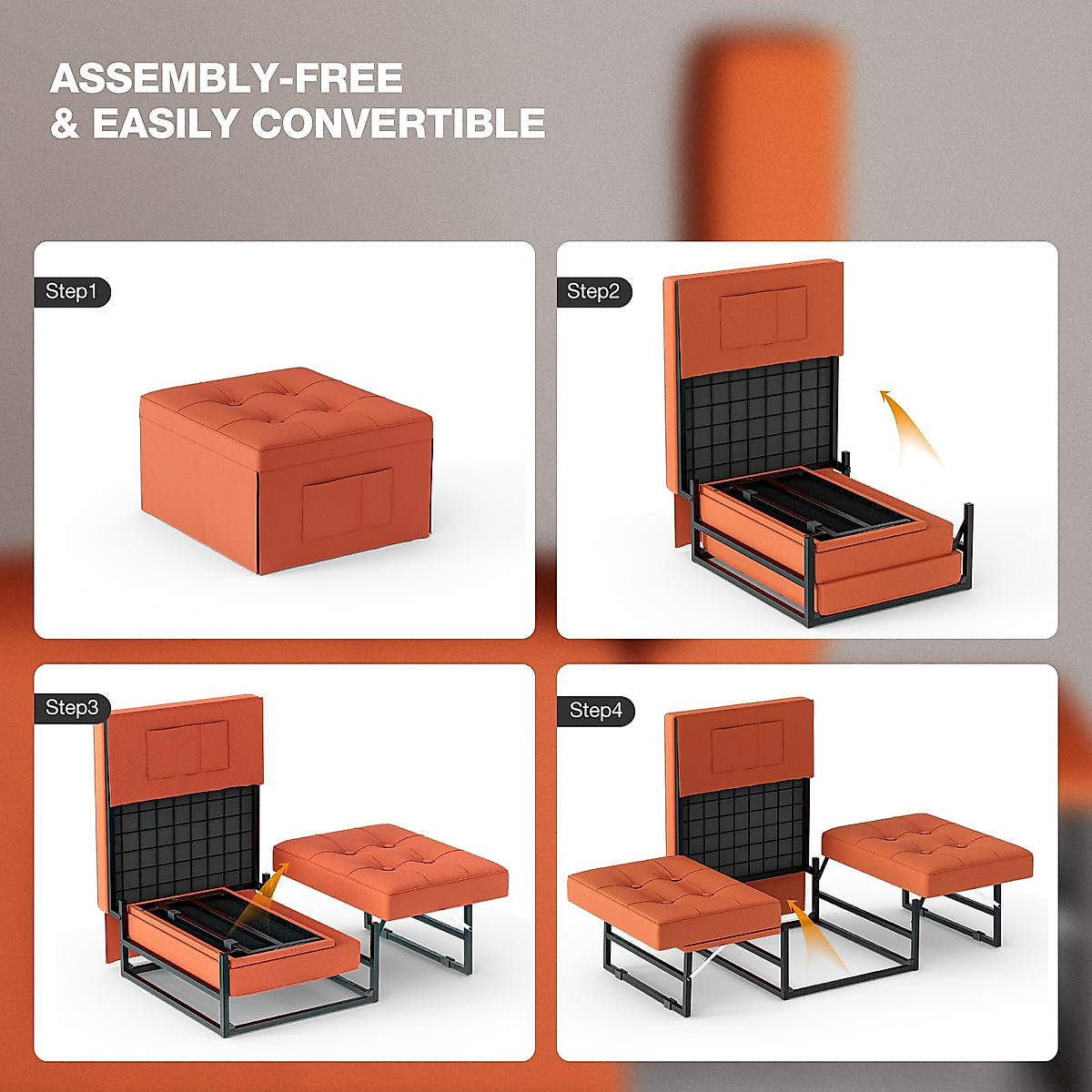 ASSEMBLY-FREE
& EASILY CONVERTIBLE

Step1

Step2

Step3

Step4