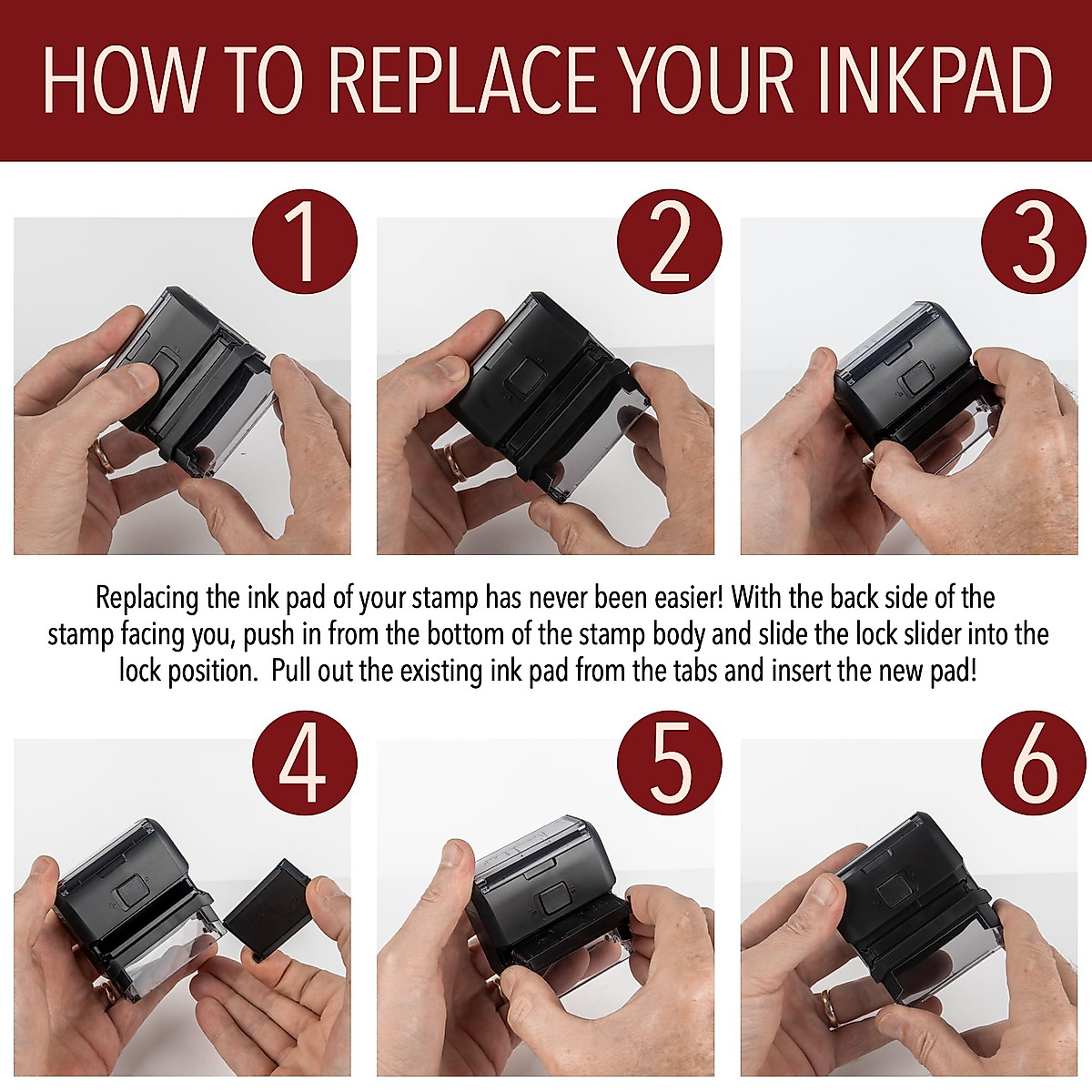 HOW TO REPLACE YOUR INKPAD

1

2

3

Replacing the ink pad of your stamp has never been easier! With the back side of the stamp facing you, push in from the bottom of the stamp body and slide the lock slider into the lock position. Pull out the existing ink pad from the tabs and insert the new pad!

4

5

6