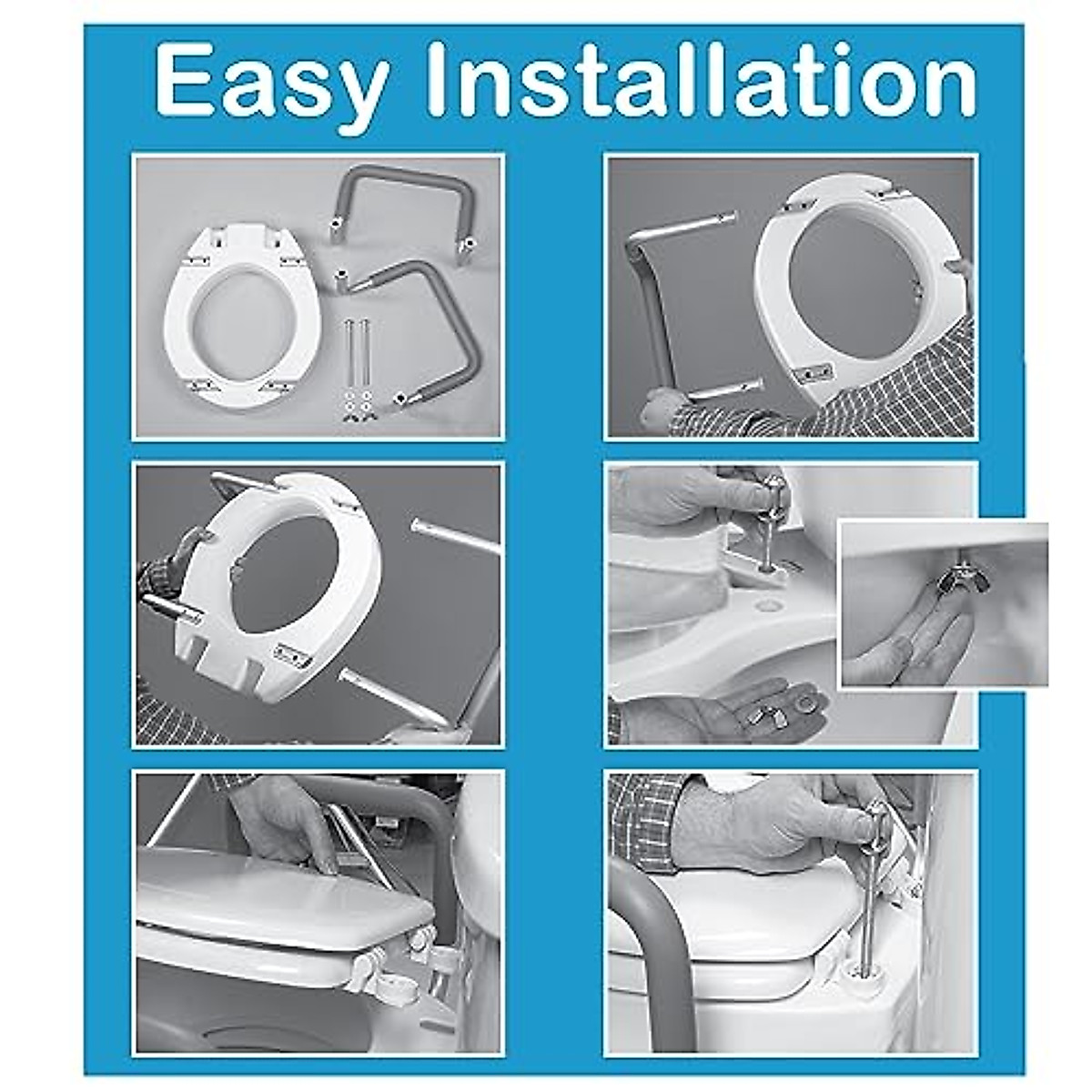 Easy Installation