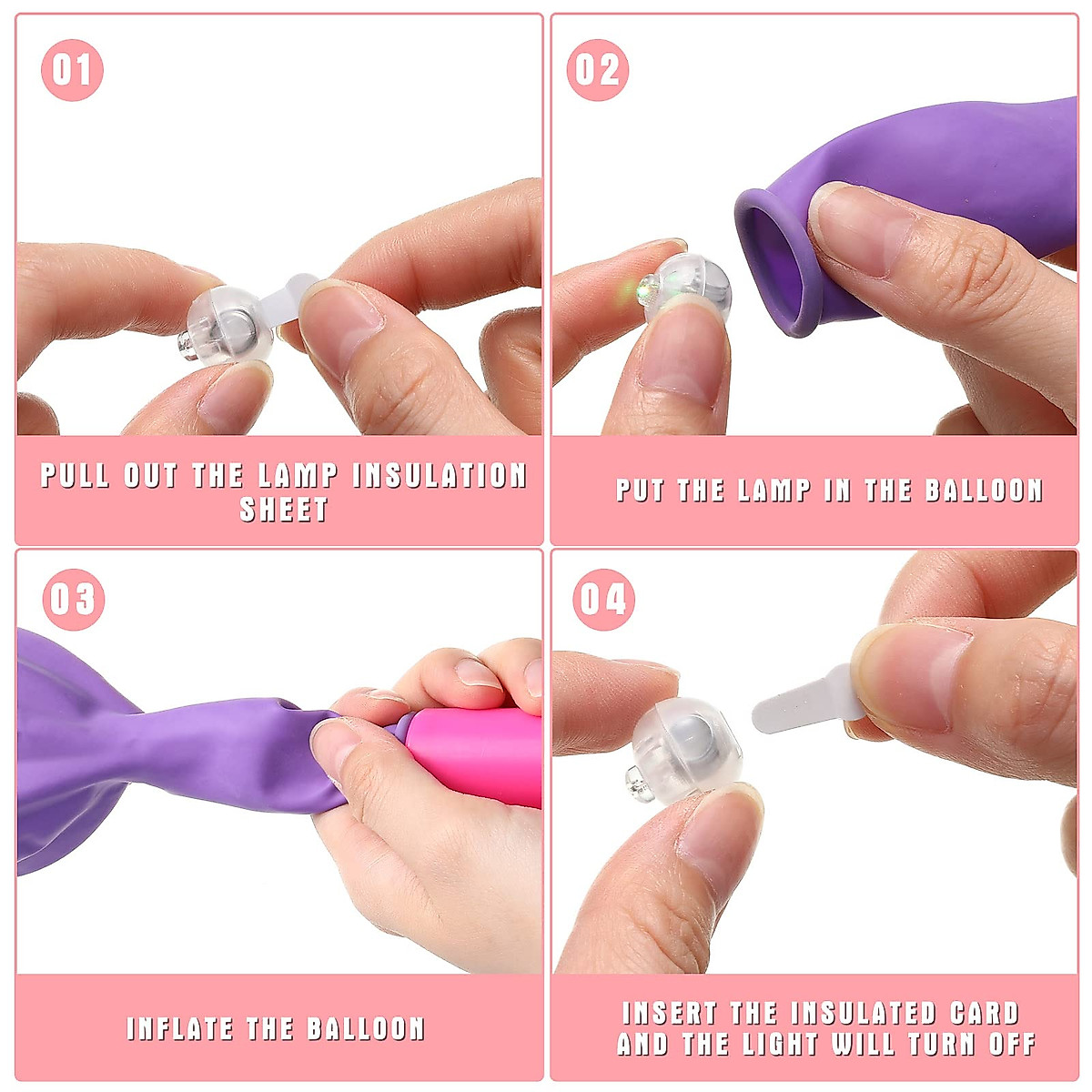 01

PULL OUT THE LAMP INSULATION SHEET

02

PUT THE LAMP IN THE BALLOON

03

INFLATE THE BALLOON

04

INSERT THE INSULATED CARD AND THE LIGHT WILL TURN OFF