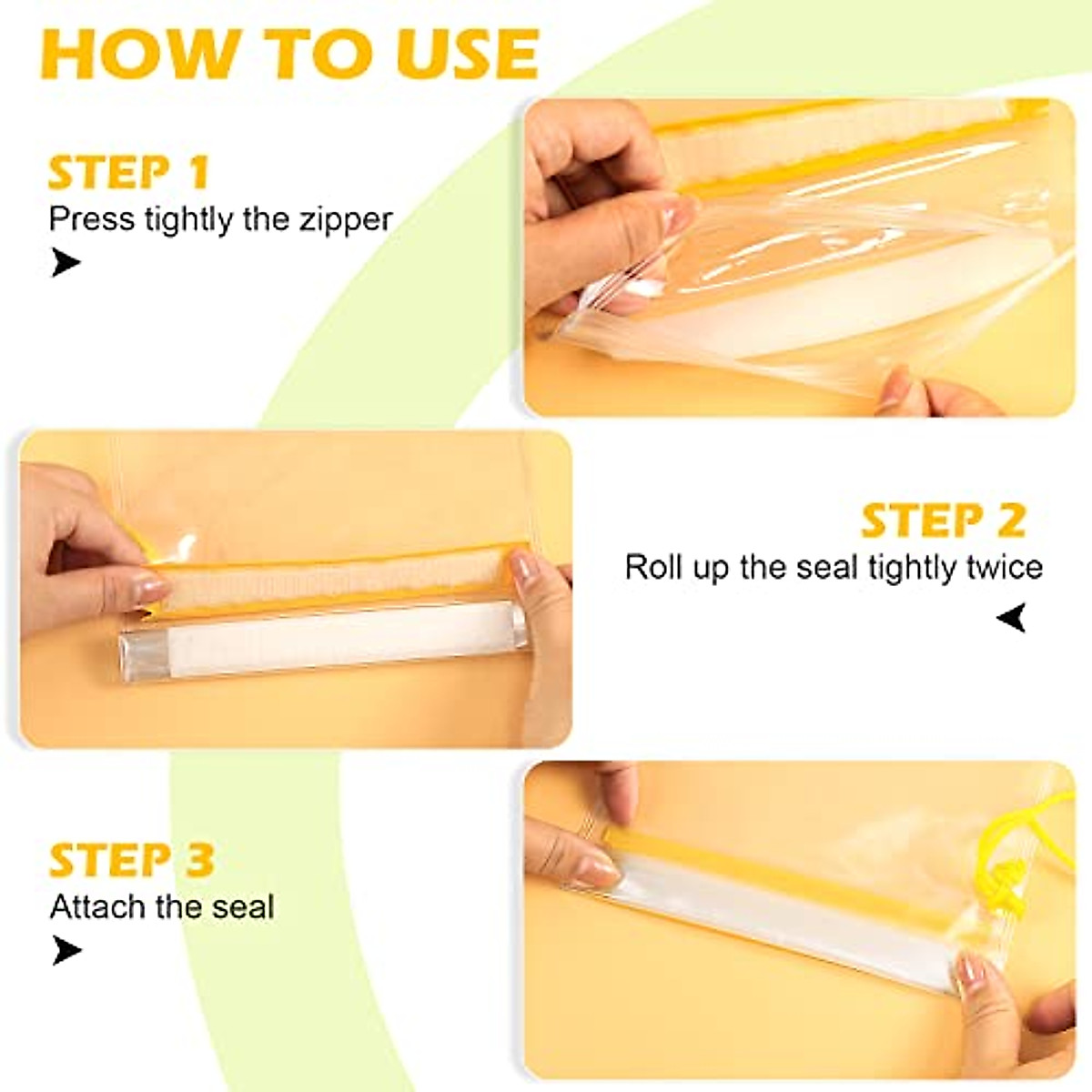 HOW TO USE

STEP 1
Press tightly the zipper

STEP 2
Roll up the seal tightly twice

STEP 3
Attach the seal