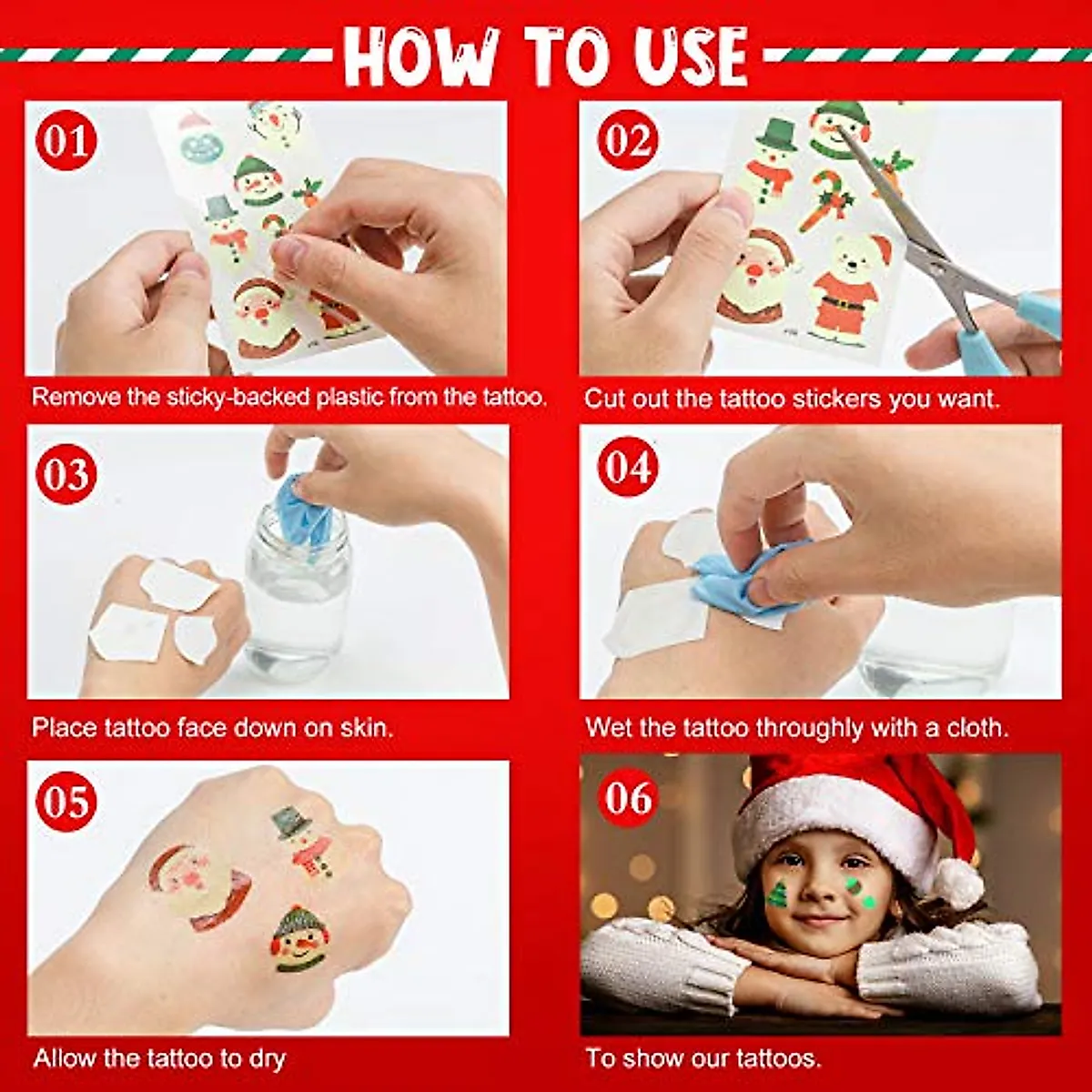 HOW TO USE

01

Remove the sticky-backed plastic from the tattoo.

02

Cut out the tattoo stickers you want.

03

Place tattoo face down on skin.

04

Wet the tattoo throughly with a cloth.

05

Allow the tattoo to dry

06

To show our tattoos.