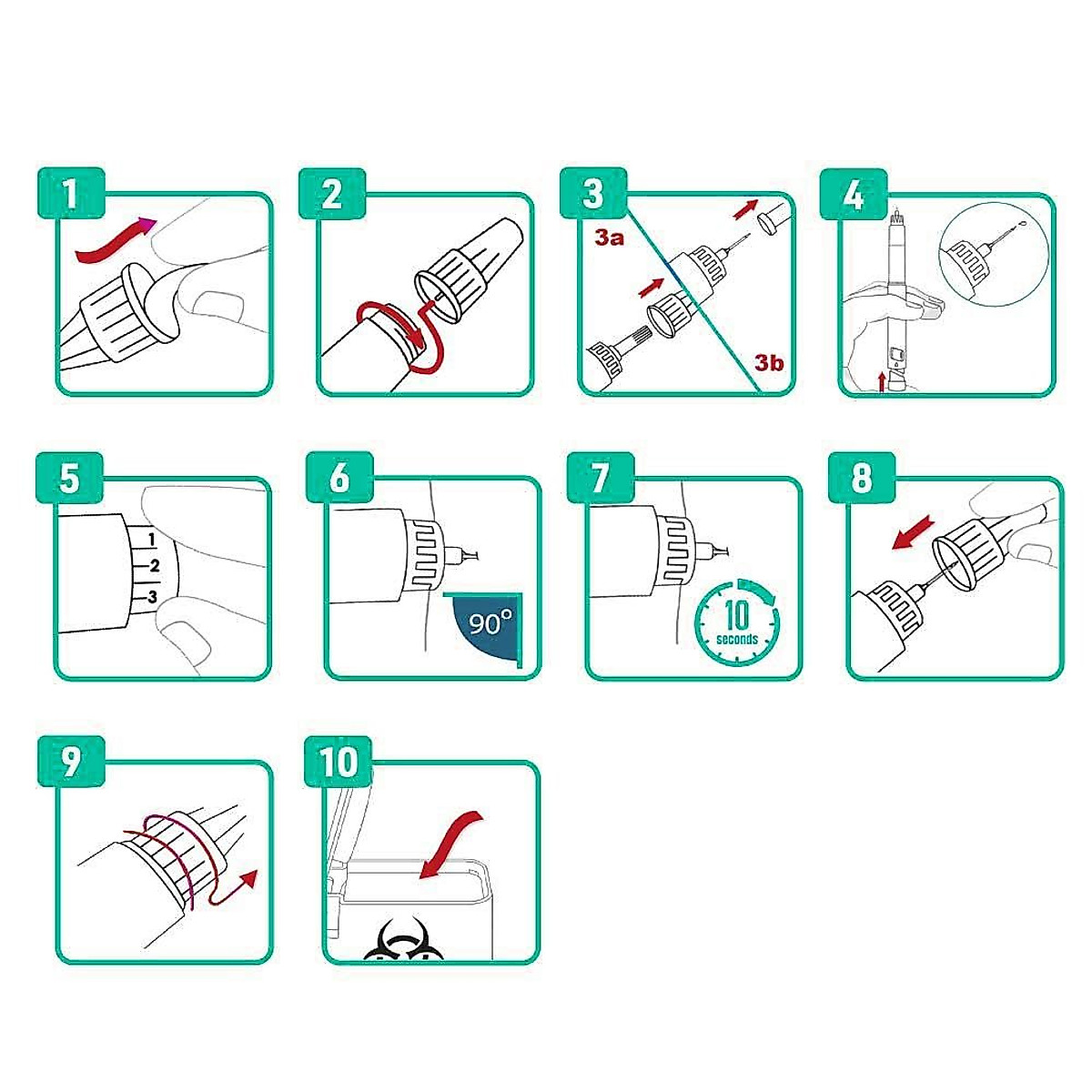 1

2

3
3a
3b

4

5
1
2
3

6
90°

7
10
seconds

8

9

10