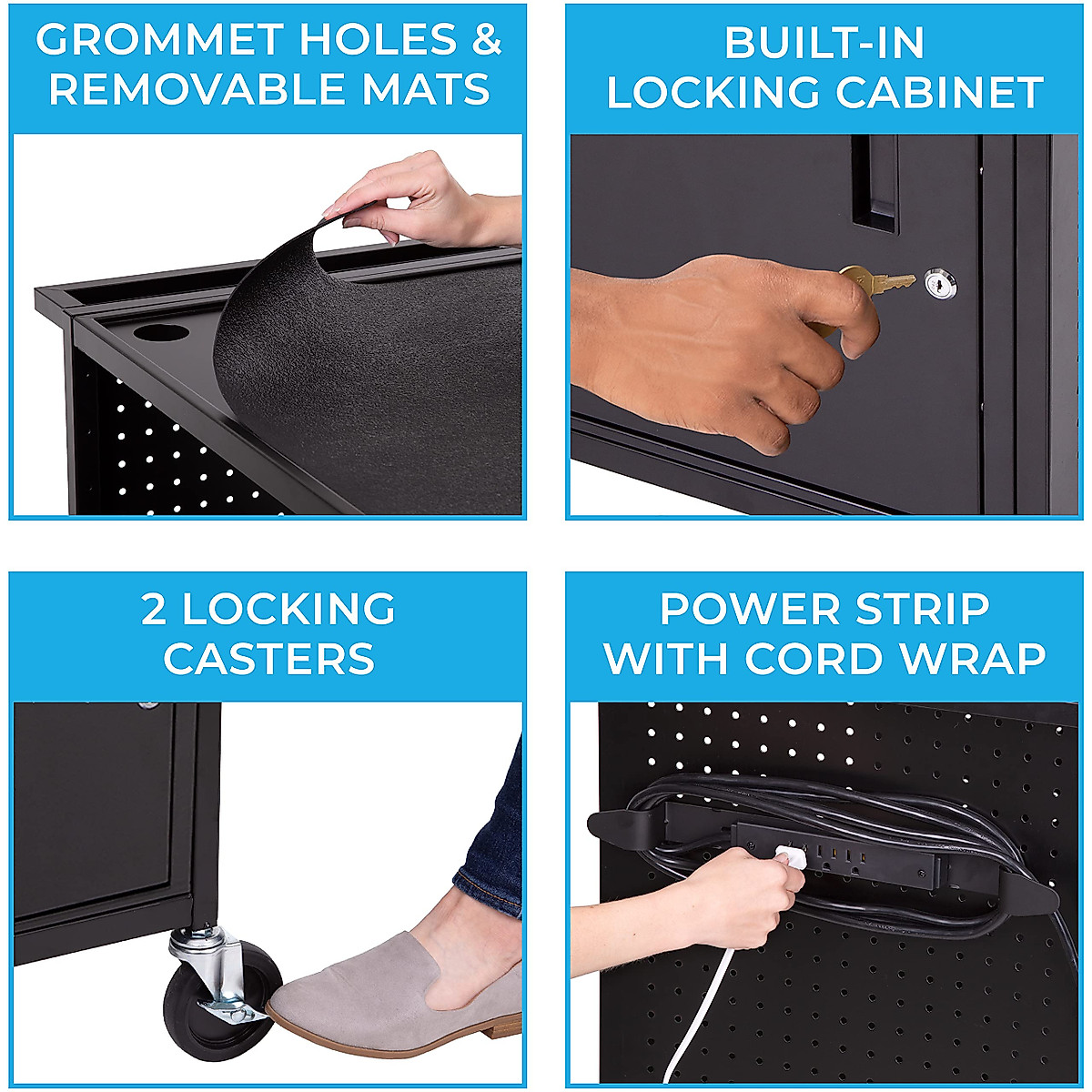 GROMMET HOLES & REMOVABLE MATS

BUILT-IN LOCKING CABINET

2 LOCKING CASTERS

POWER STRIP WITH CORD WRAP