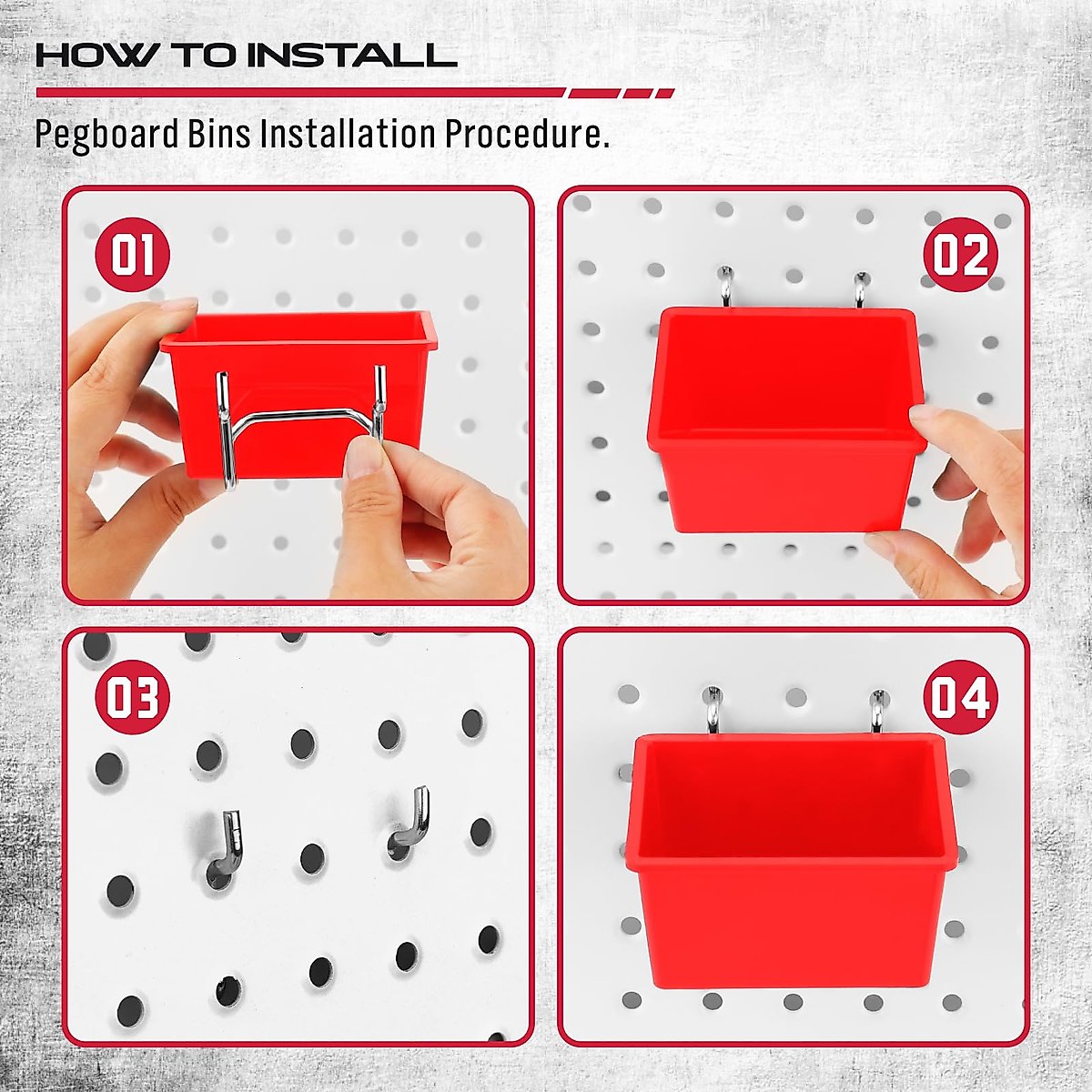 HOW TO INSTALL

Pegboard Bins Installation Procedure.

01

02

03

04