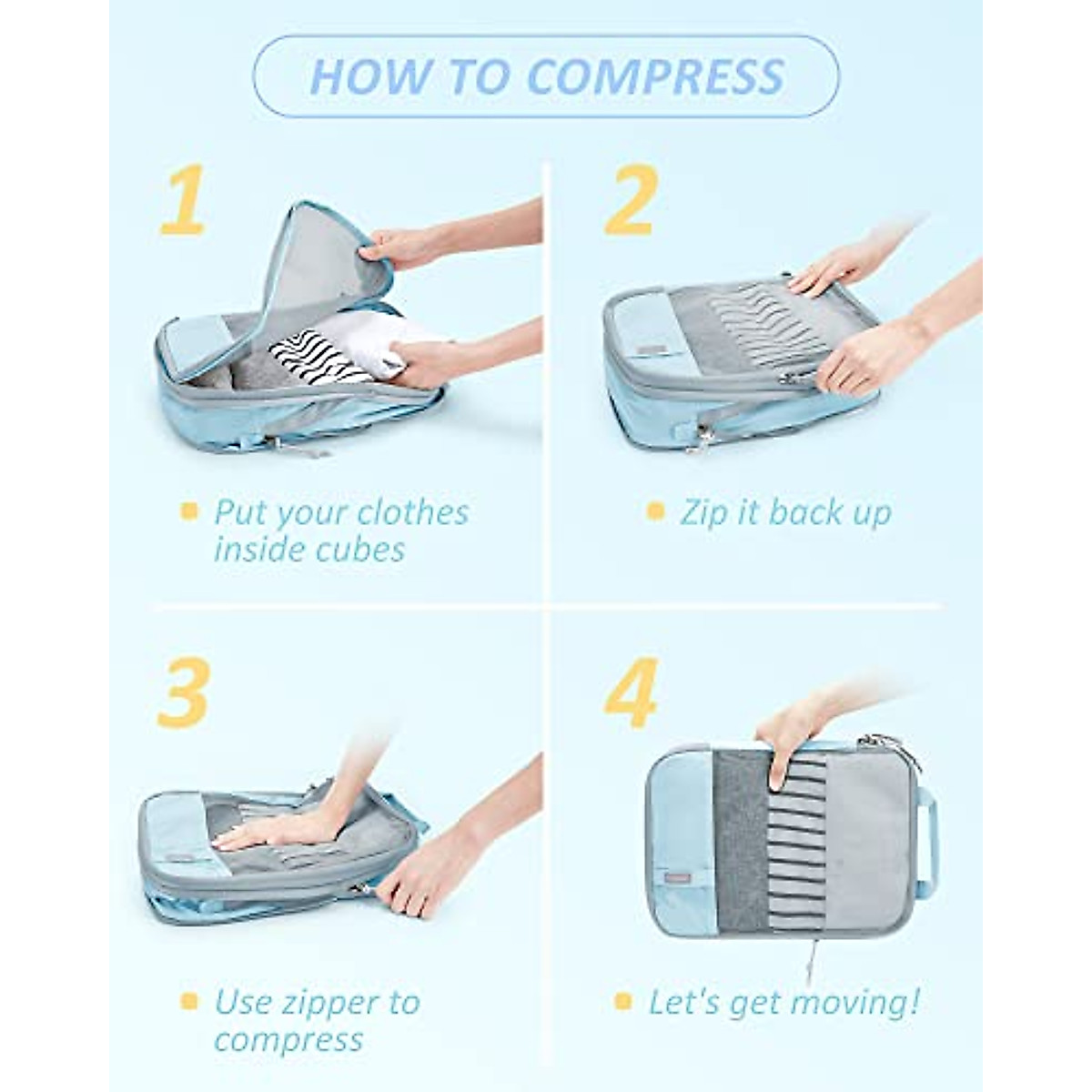 HOW TO COMPRESS

1

Put your clothes inside cubes

2

Zip it back up

3

Use zipper to compress

4

Let's get moving!