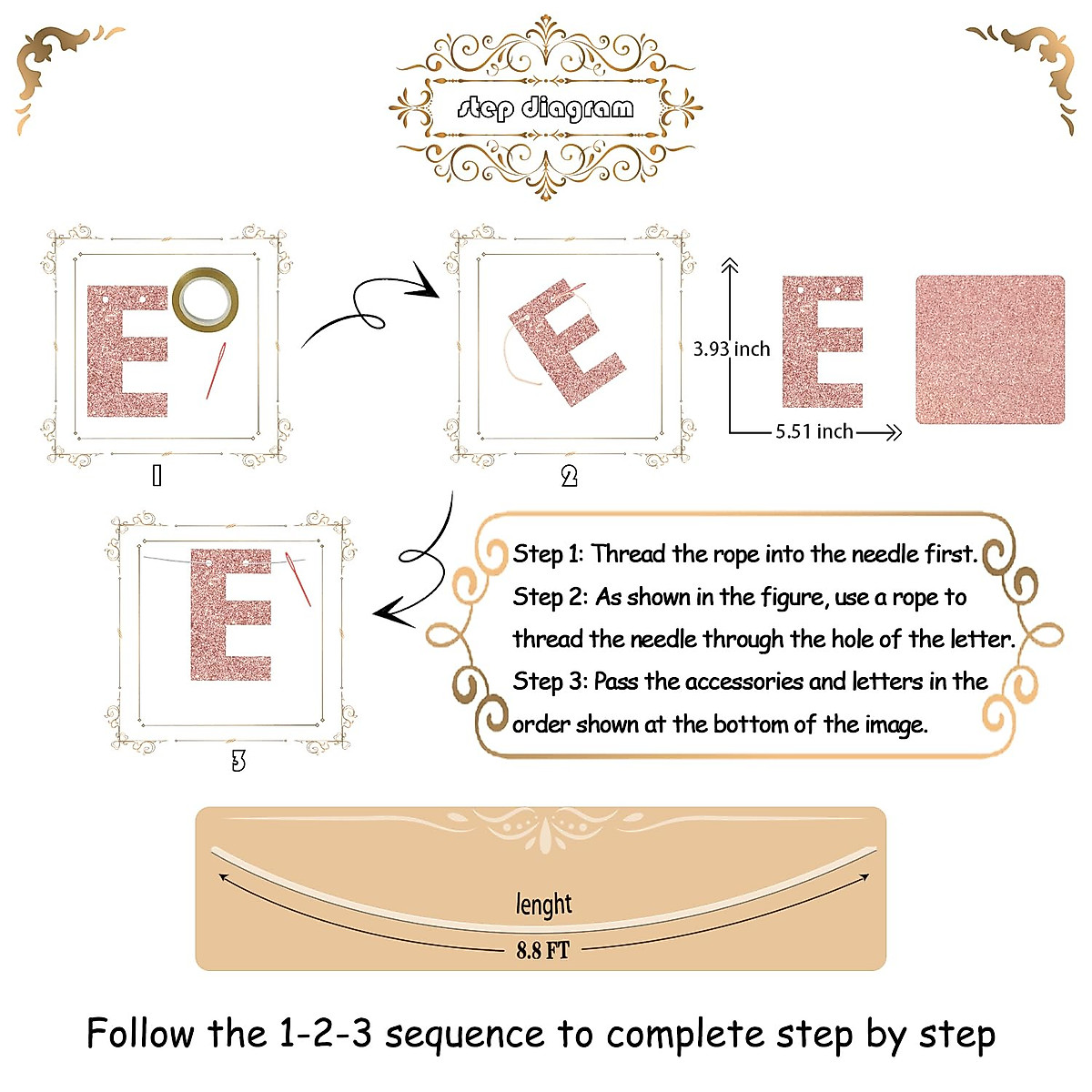 step diagram

E
1

E
2

3.93 inch
E
5.51 inch

E
3

Step 1: Thread the rope into the needle first.
Step 2: As shown in the figure, use a rope to thread the needle through the hole of the letter.
Step 3: Pass the accessories and letters in the order shown at the bottom of the image.

lenght
8.8 FT

Follow the 1-2-3 sequence to complete step by step