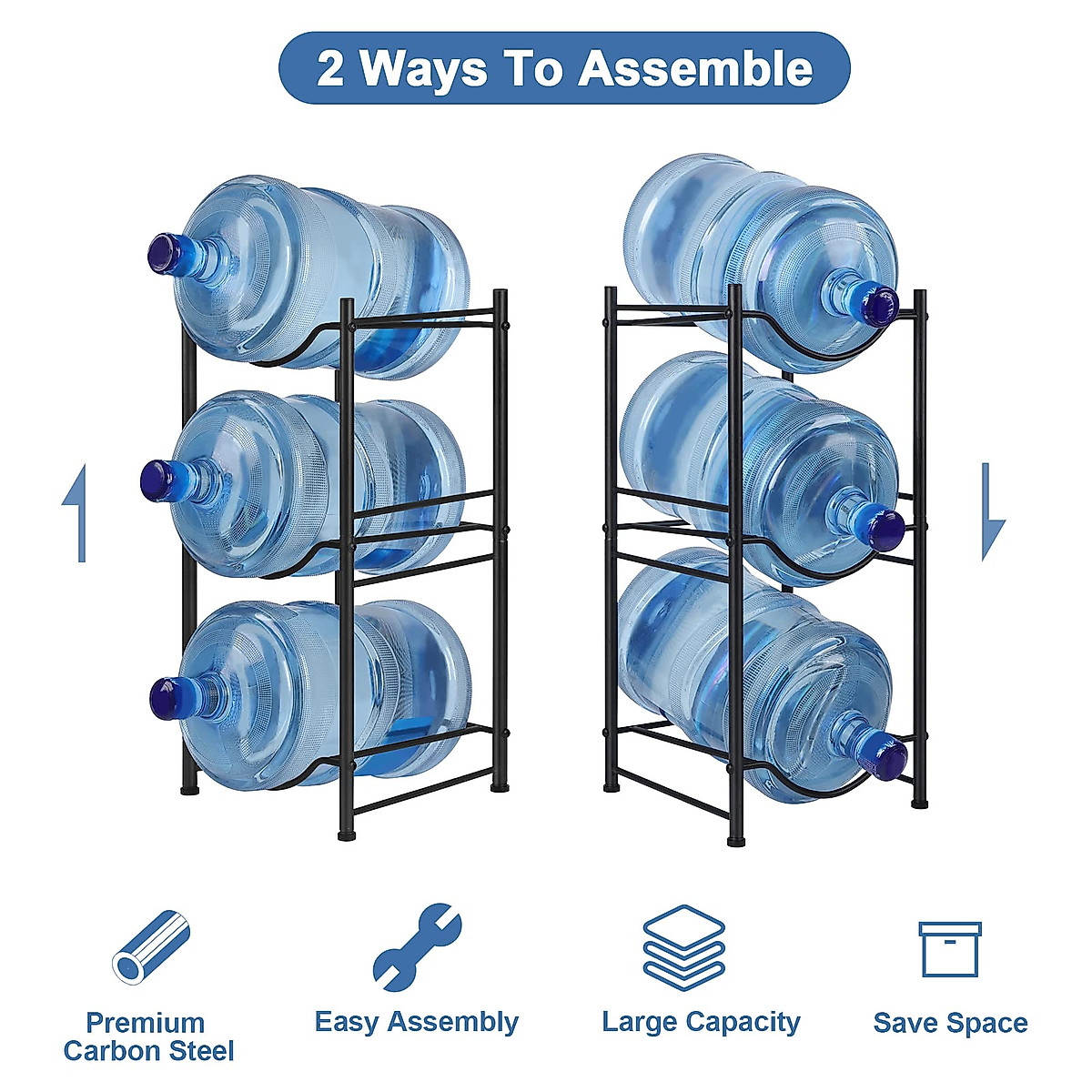 2 Ways To Assemble

Premium Carbon Steel

Easy Assembly

Large Capacity

Save Space