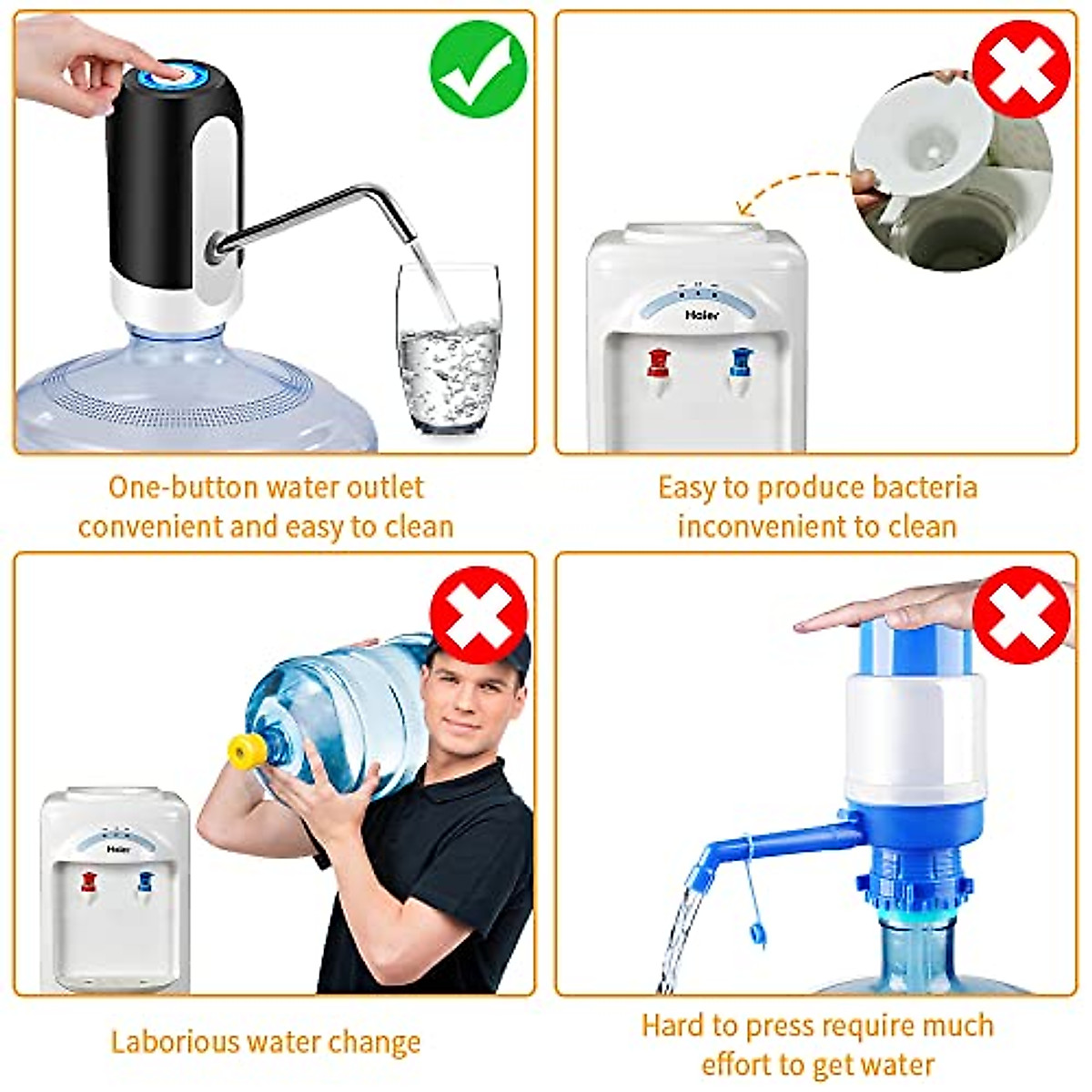 Haier

One-button water outlet convenient and easy to clean

Easy to produce bacteria inconvenient to clean

Haier

Laborious water change

Hard to press require much effort to get water