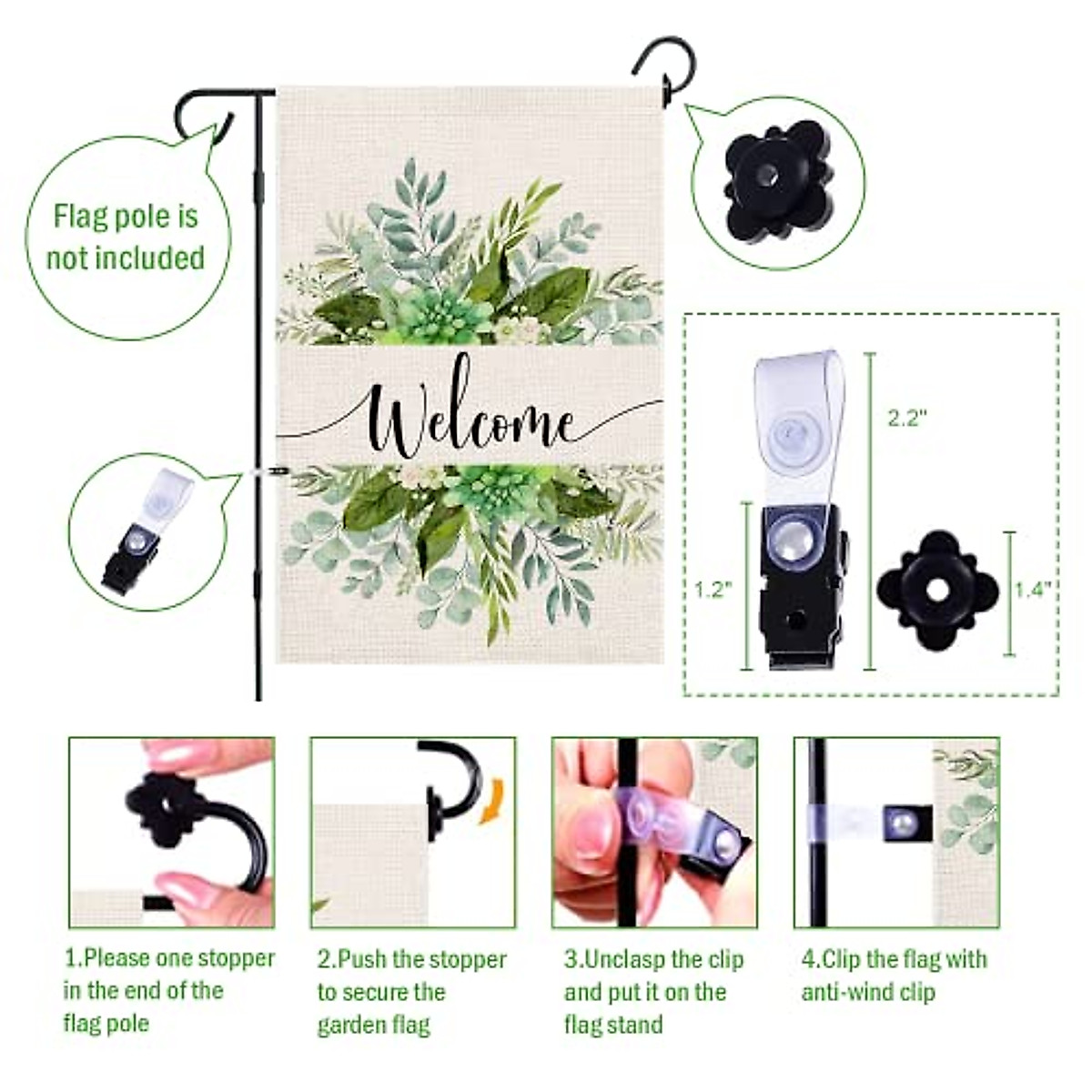 Flag pole is not included

Welcome

2.2"

1.2"

1.4"

1.Please one stopper in the end of the flag pole

2.Push the stopper to secure the garden flag

3.Unclasp the clip and put it on the flag stand

4.Clip the flag with anti-wind clip