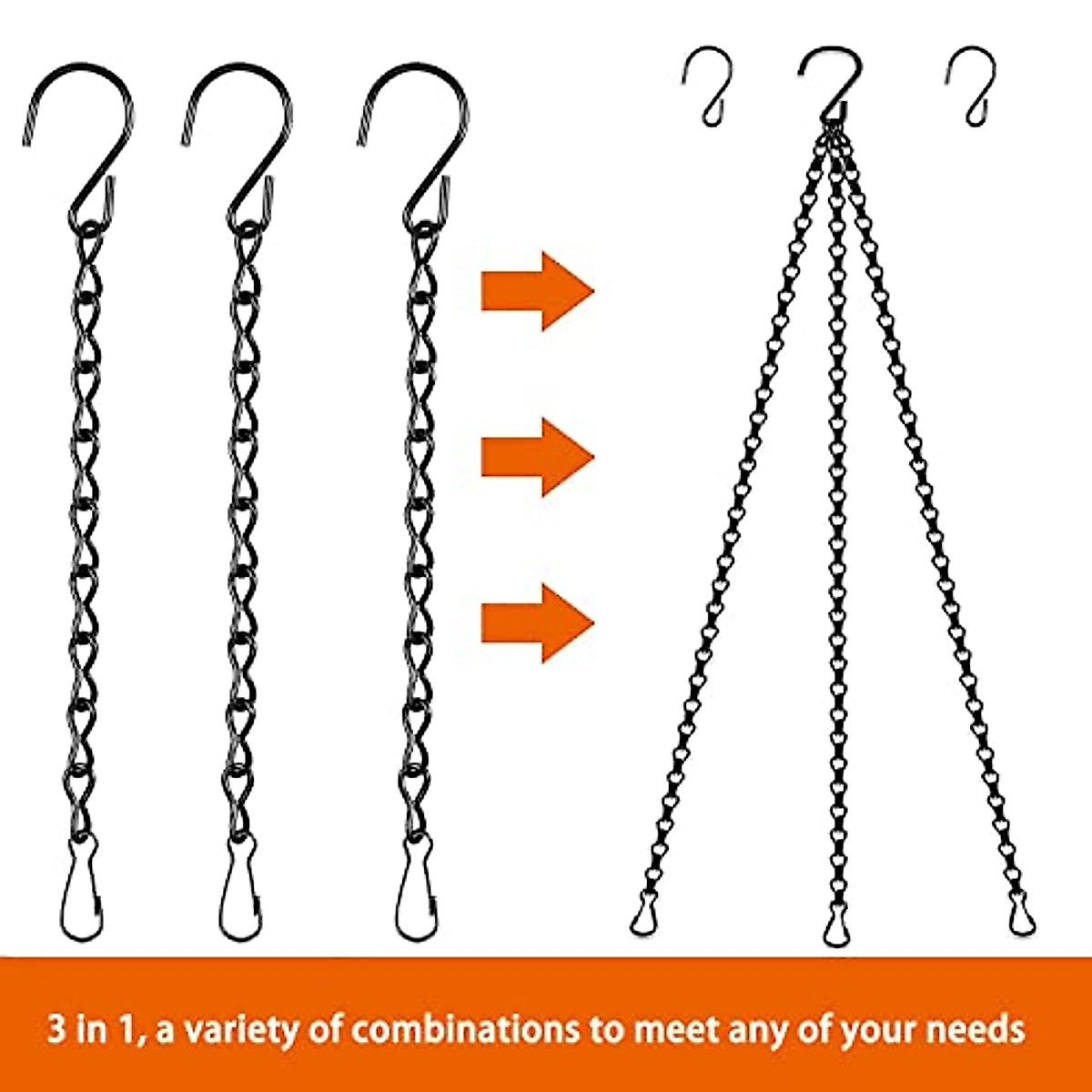 3 in 1, a variety of combinations to meet any of your needs