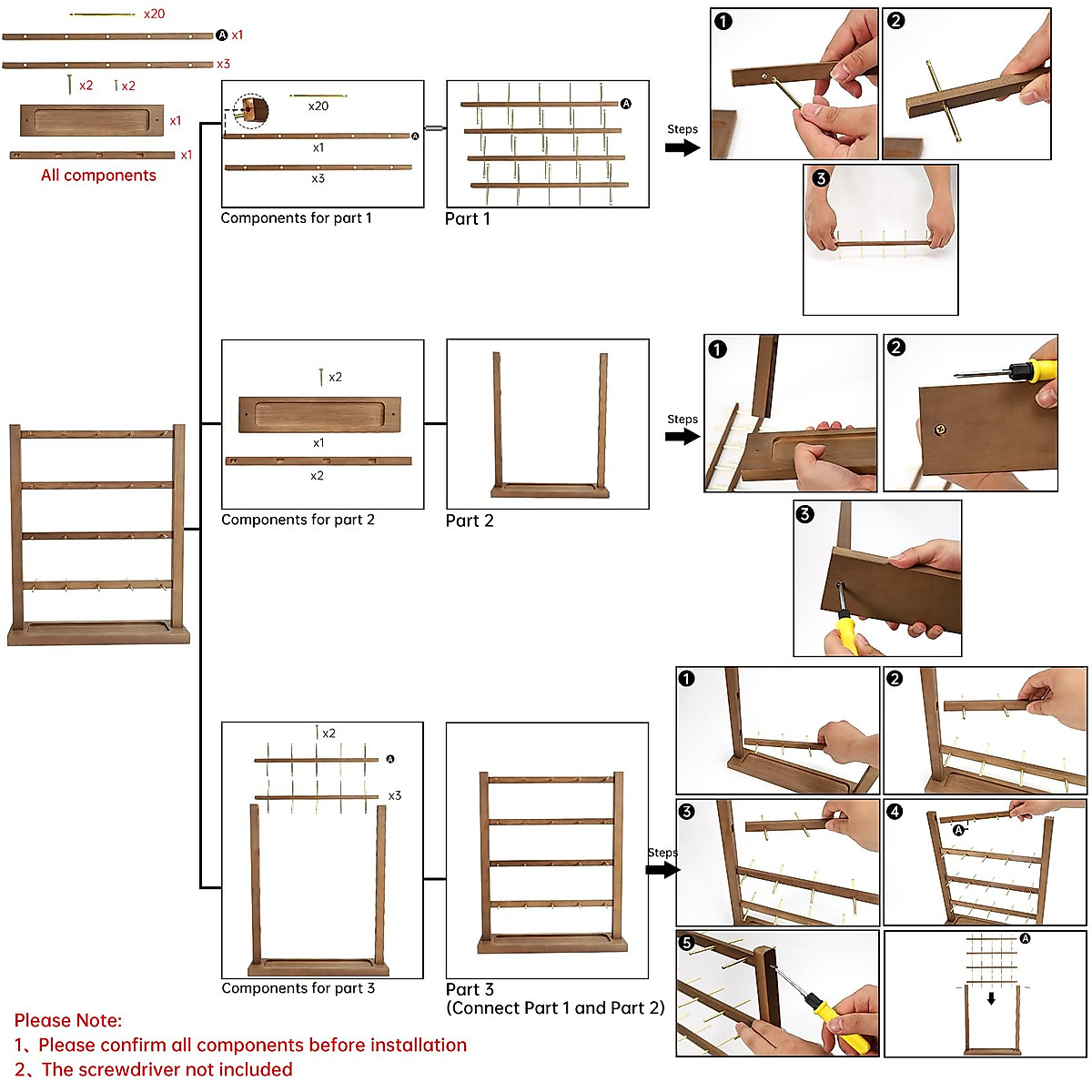 x20
A x1
x3
x2 x2
x1
x1
All components

x20
A
x1
x3
Components for part 1

A
Part 1

Steps
1
2
3

x2
x1
x2
Components for part 2

Part 2

Steps
1
2
3

x2
A
x3
Components for part 3

Part 3
(Connect Part 1 and Part 2)

Steps
1
2
3
4
A
5
A

Please Note:
1、Please confirm all components before installation
2、The screwdriver not included