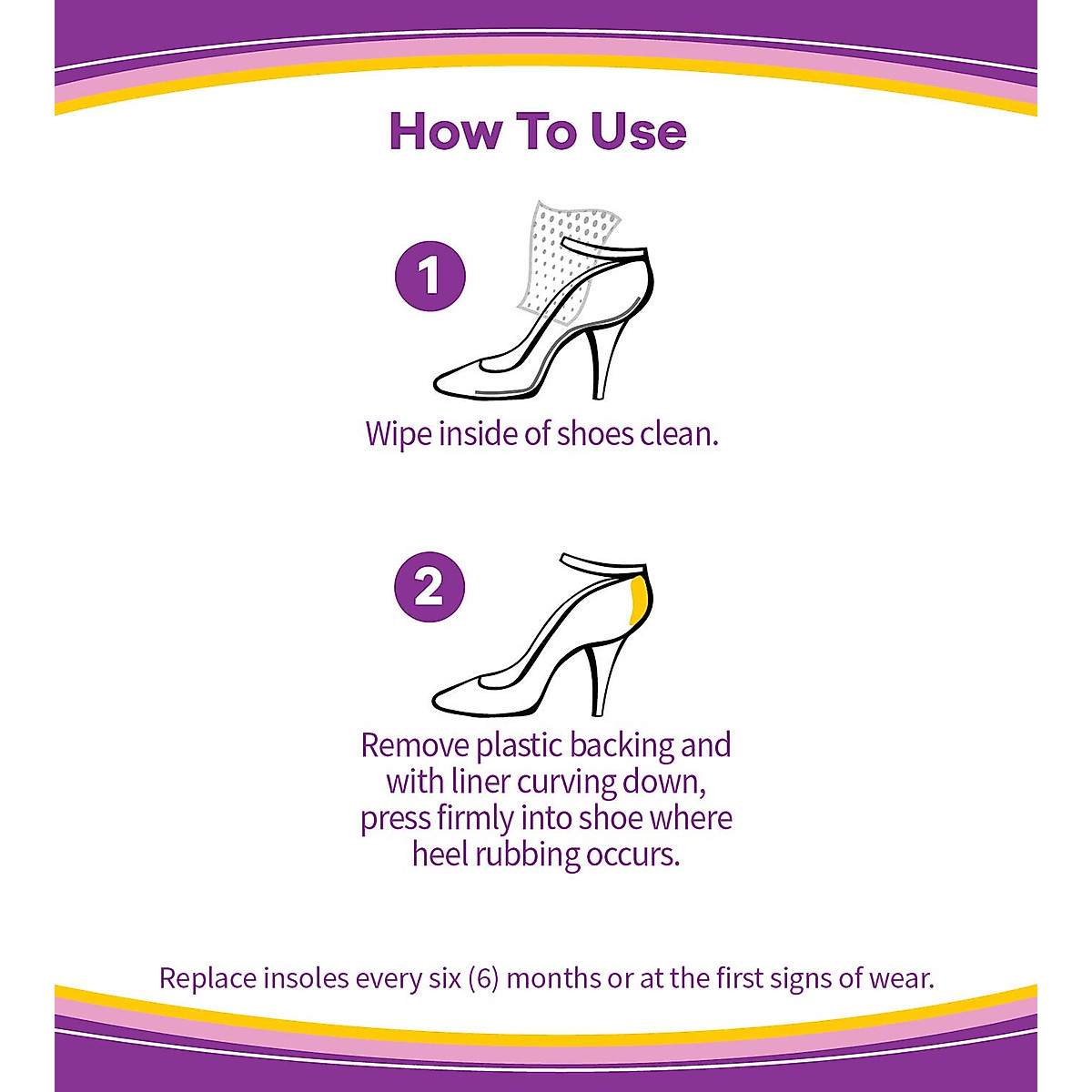 How To Use

1

Wipe inside of shoes clean.

2

Remove plastic backing and with liner curving down, press firmly into shoe where heel rubbing occurs.

Replace insoles every six (6) months or at the first signs of wear.