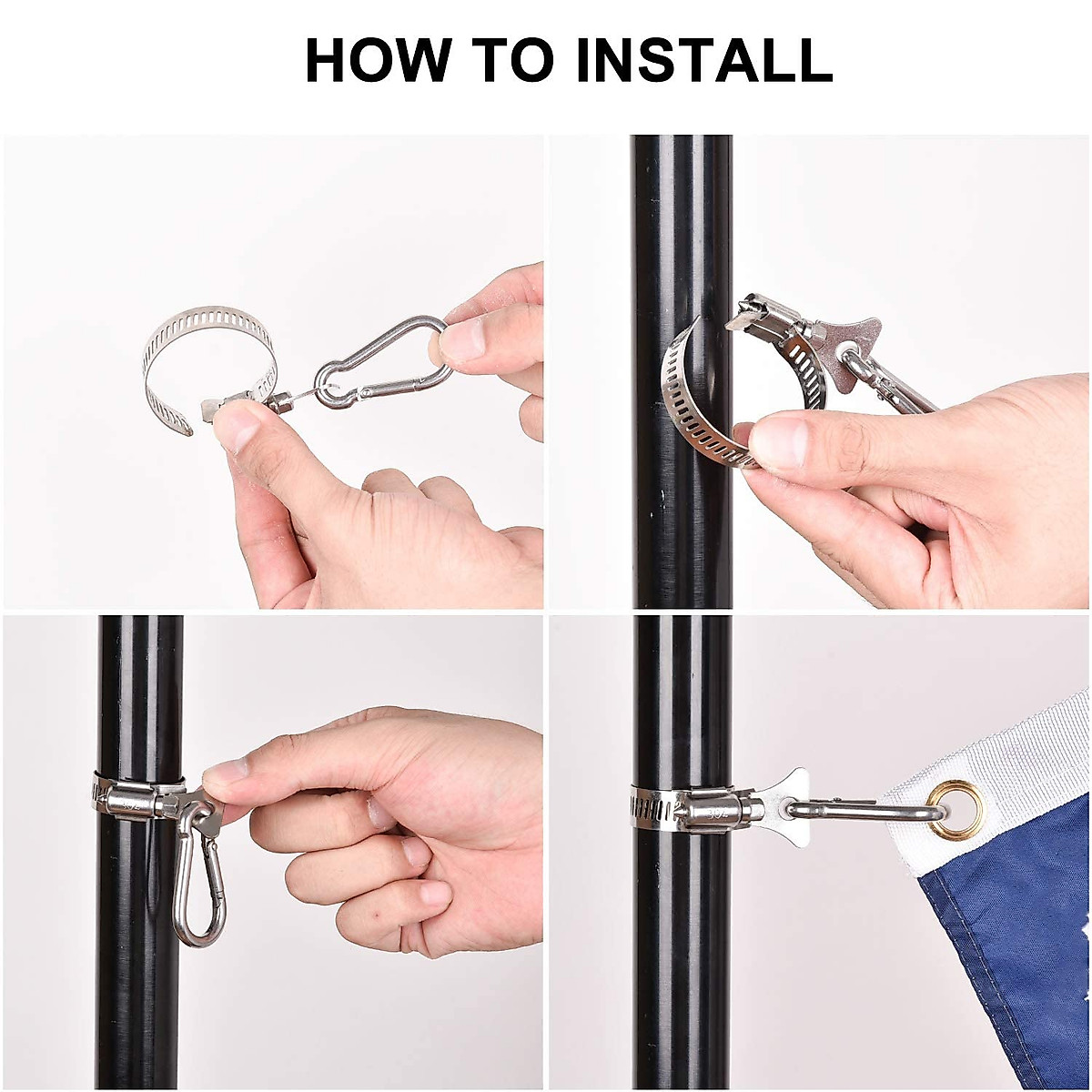 HOW TO INSTALL