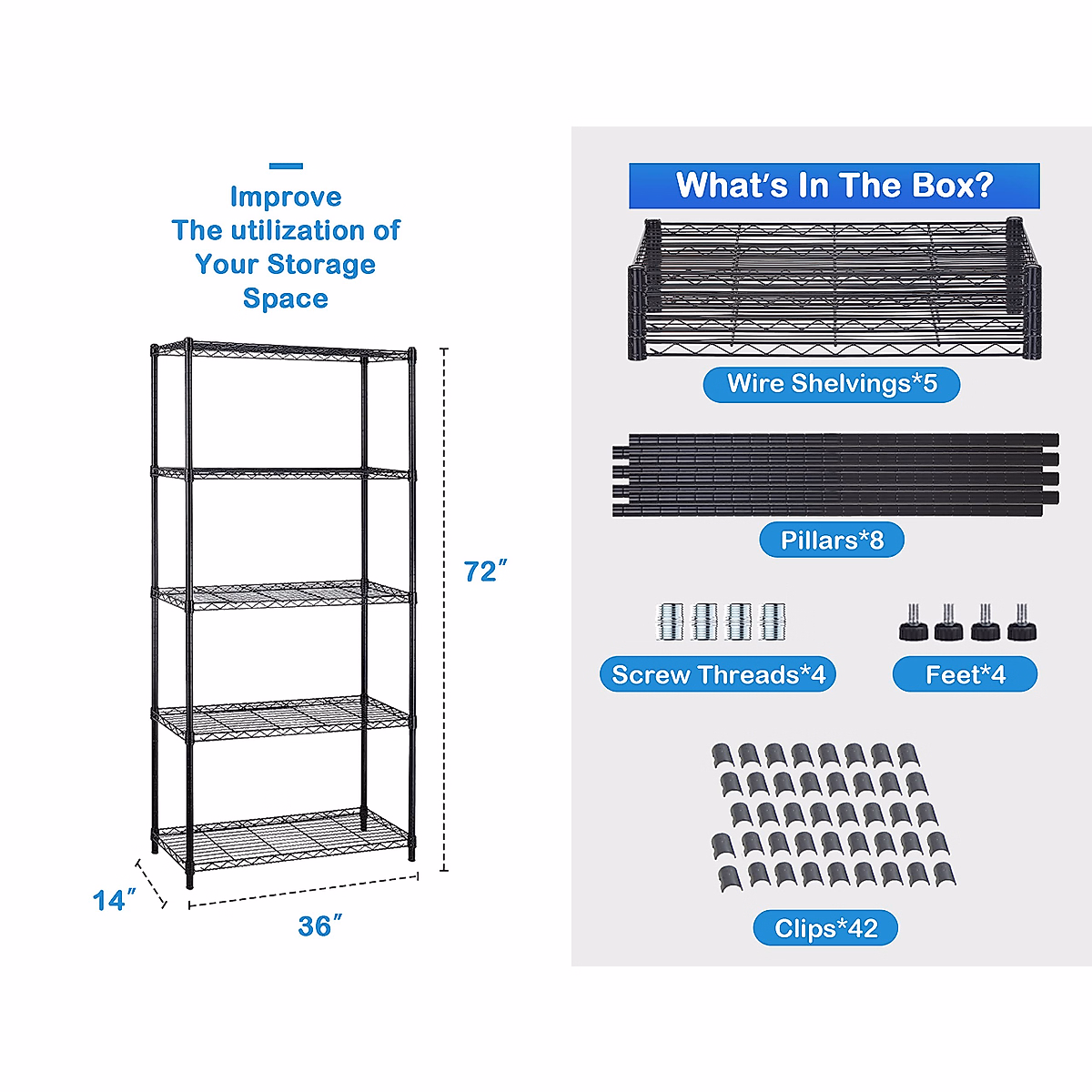 Improve
The utilization of
Your Storage
Space

72″

14″

36″

What's In The Box?

Wire Shelvings*5

Pillars*8

Screw Threads*4

Feet*4

Clips*42