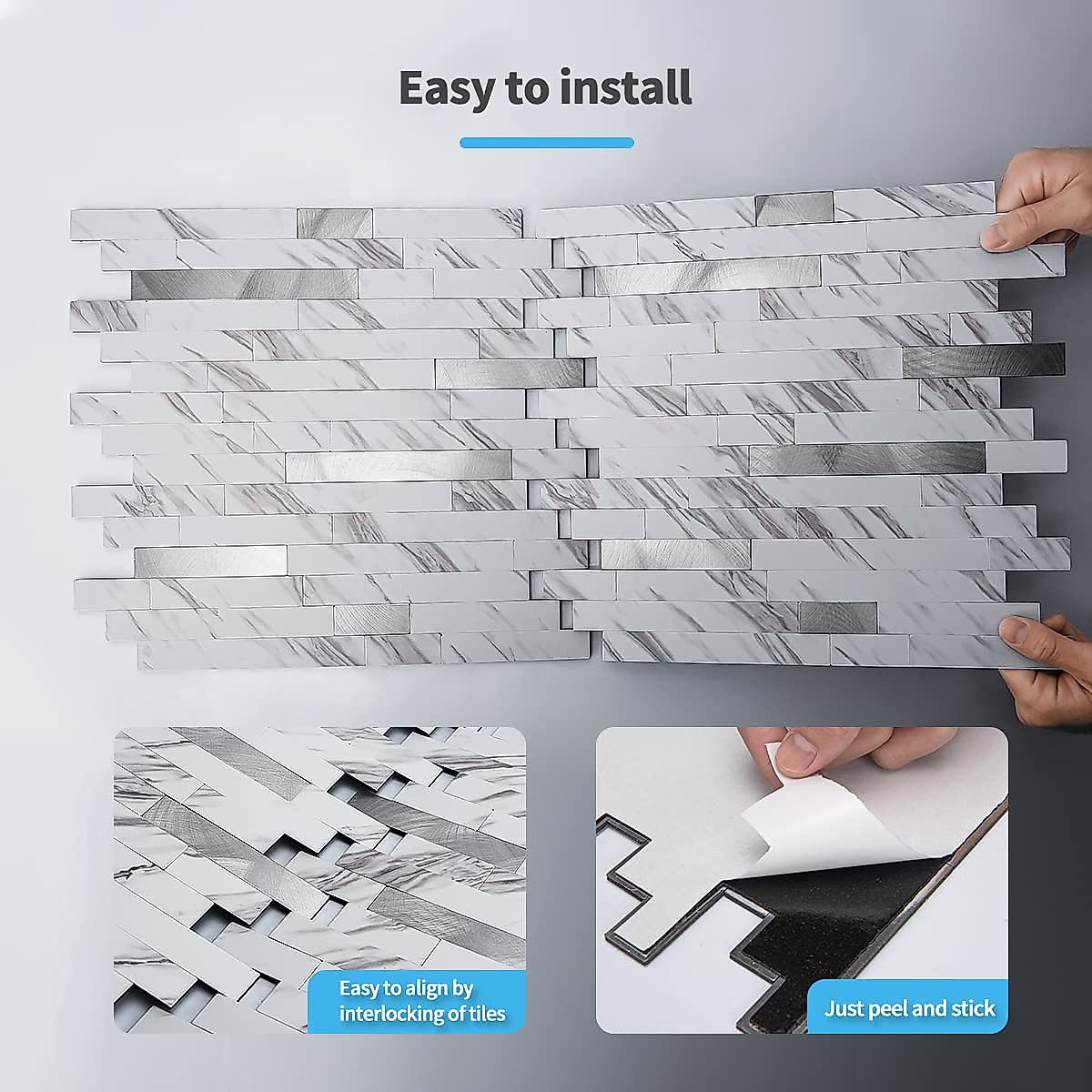 Easy to install

Easy to align by interlocking of tiles

Just peel and stick