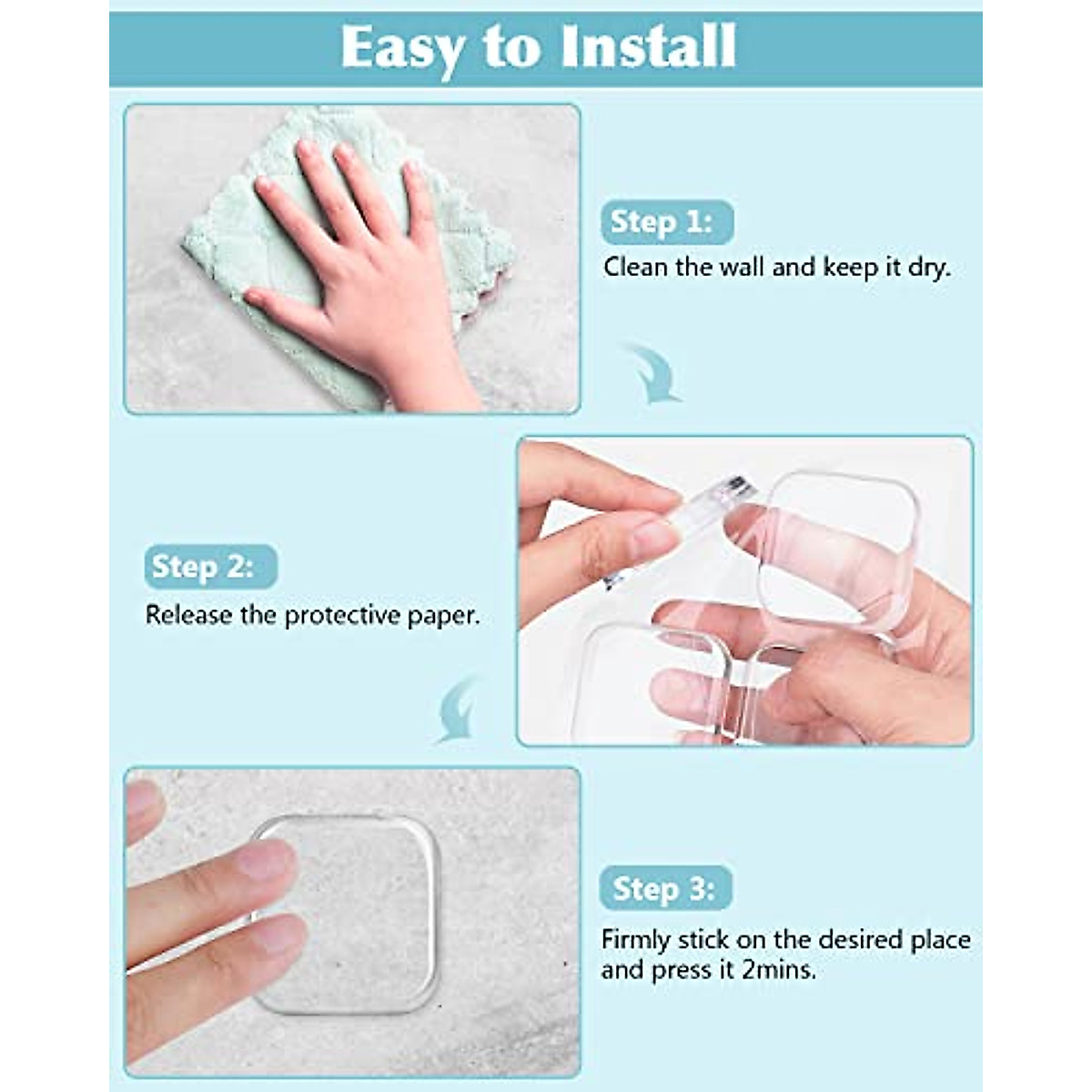 Easy to Install

Step 1:
Clean the wall and keep it dry.

Step 2:
Release the protective paper.

Step 3:
Firmly stick on the desired place and press it 2mins.