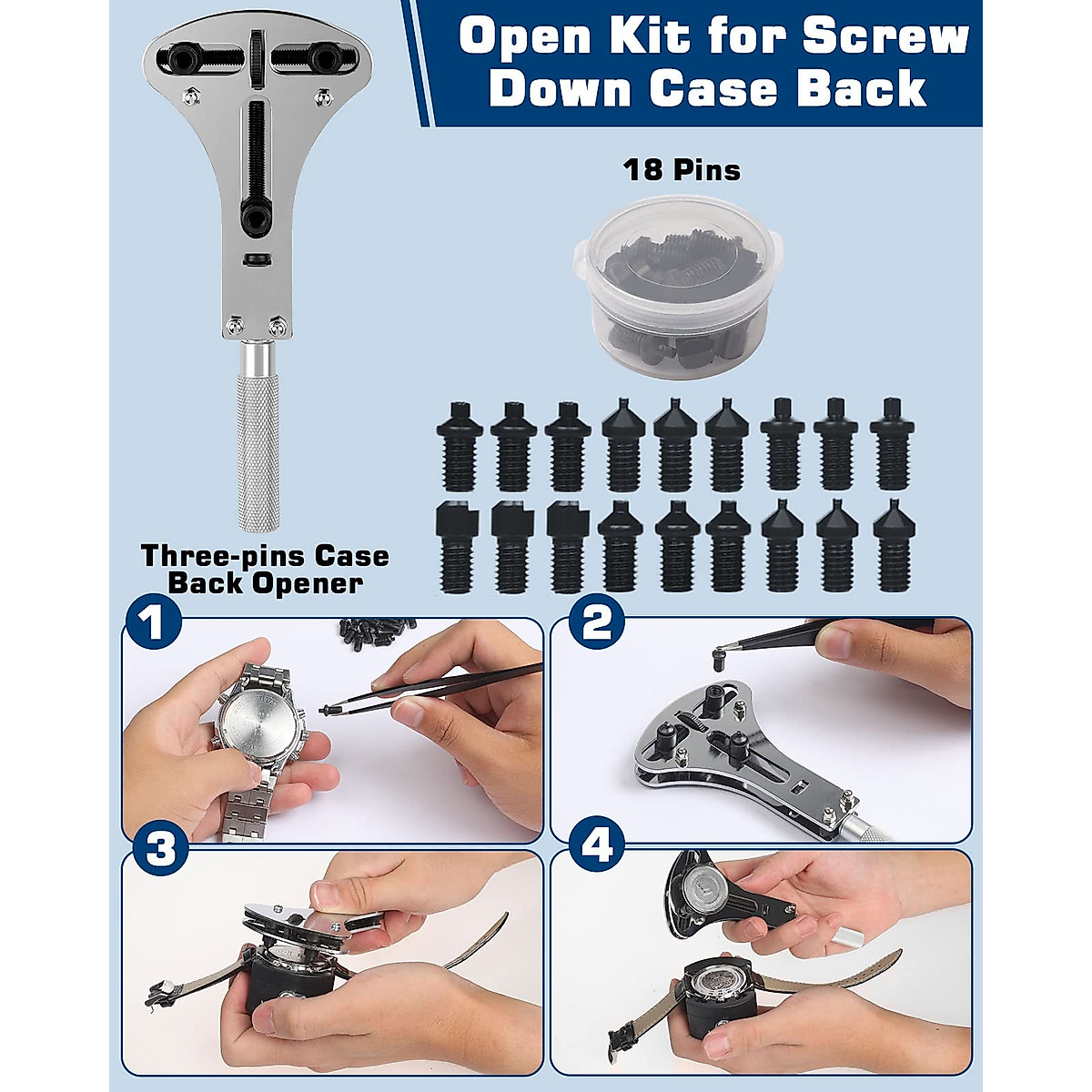 Open Kit for Screw Down Case Back

18 Pins

Three-pins Case Back Opener

1

2

3

4