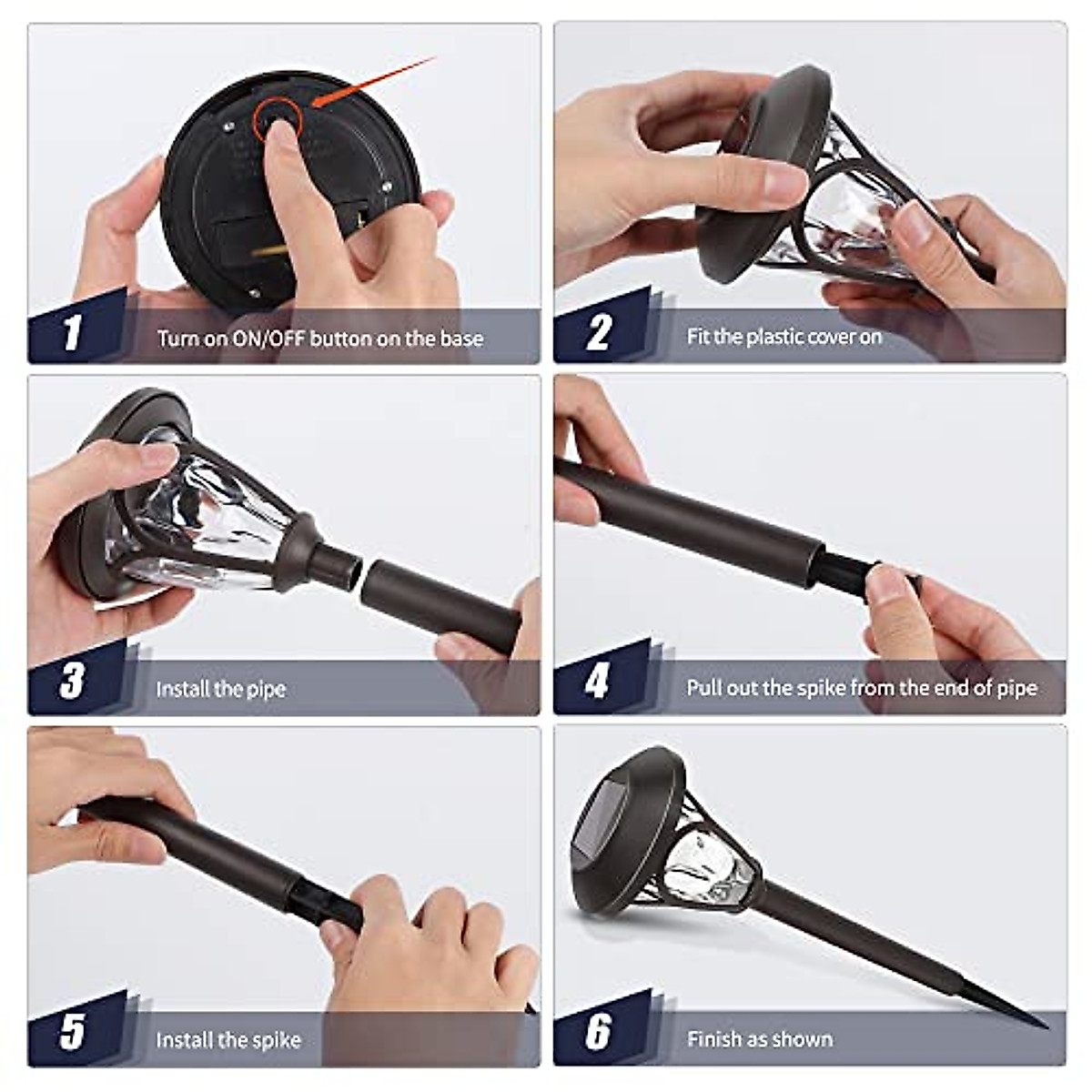 1 Turn on ON/OFF button on the base

2 Fit the plastic cover on

3 Install the pipe

4 Pull out the spike from the end of pipe

5 Install the spike

6 Finish as shown