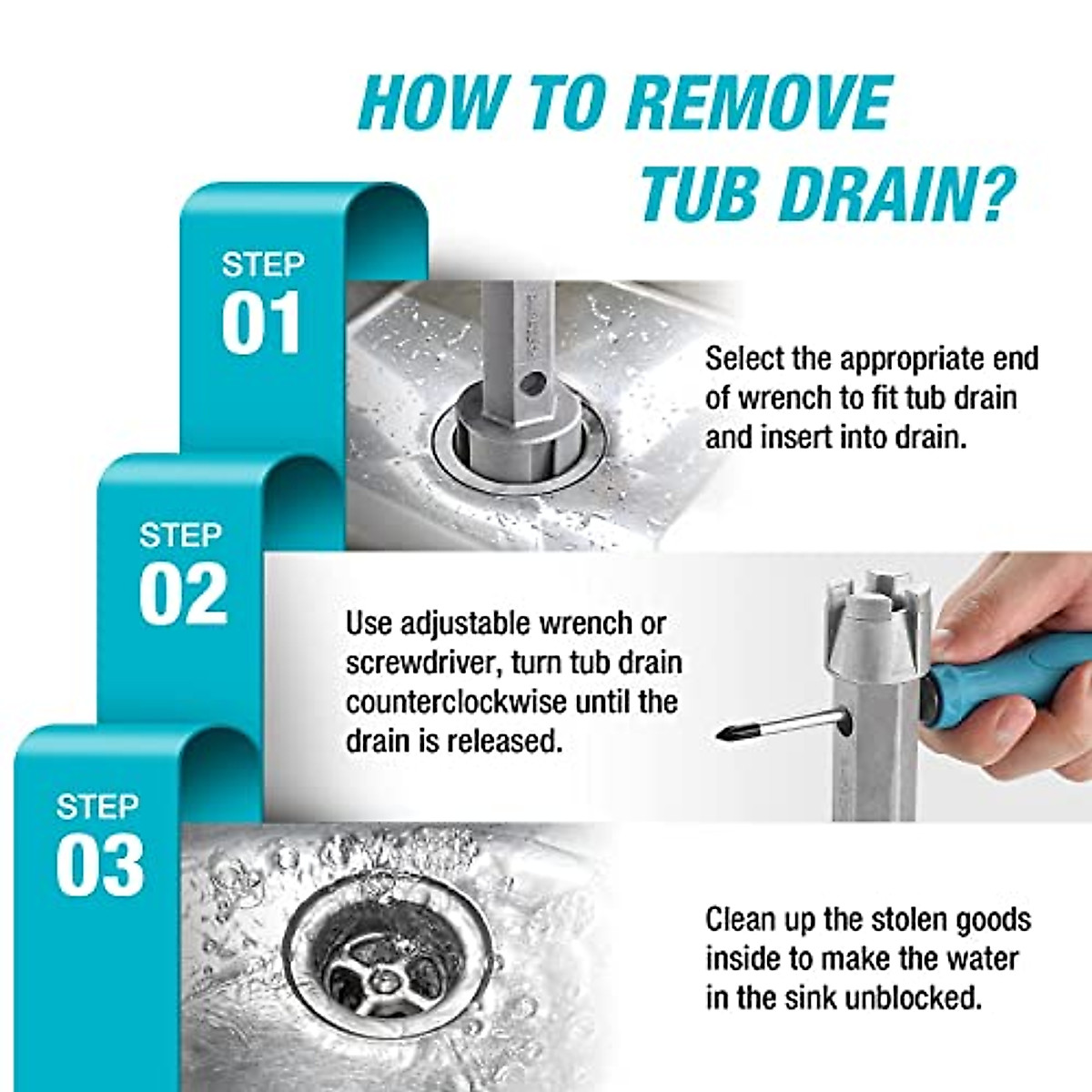 HOW TO REMOVE TUB DRAIN?

STEP 01

Select the appropriate end of wrench to fit tub drain and insert into drain.

STEP 02

Use adjustable wrench or screwdriver, turn tub drain counterclockwise until the drain is released.

STEP 03

Clean up the stolen goods inside to make the water in the sink unblocked.