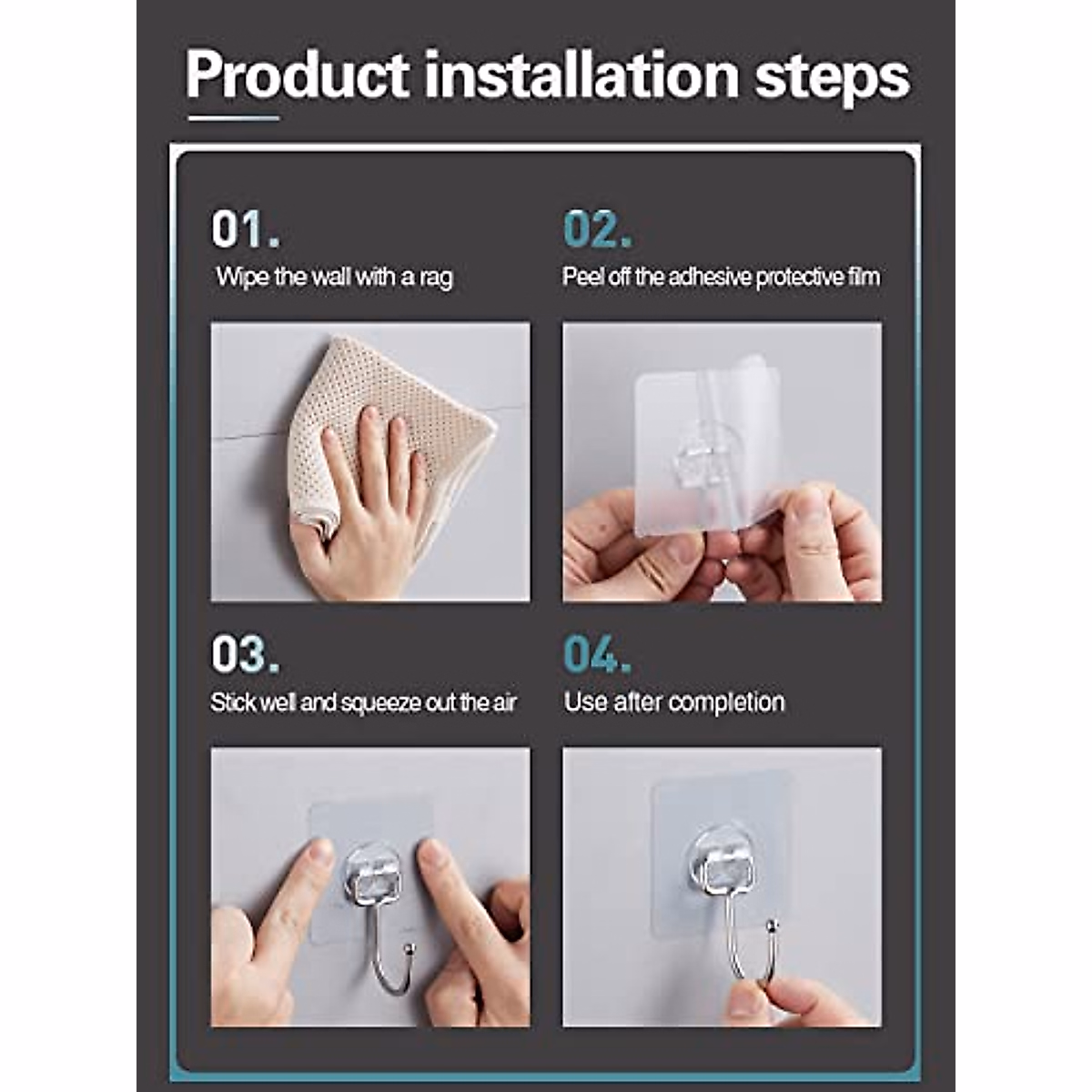 Product installation steps

01.
Wipe the wall with a rag

02.
Peel off the adhesive protective film

03.
Stick well and squeeze out the air

04.
Use after completion