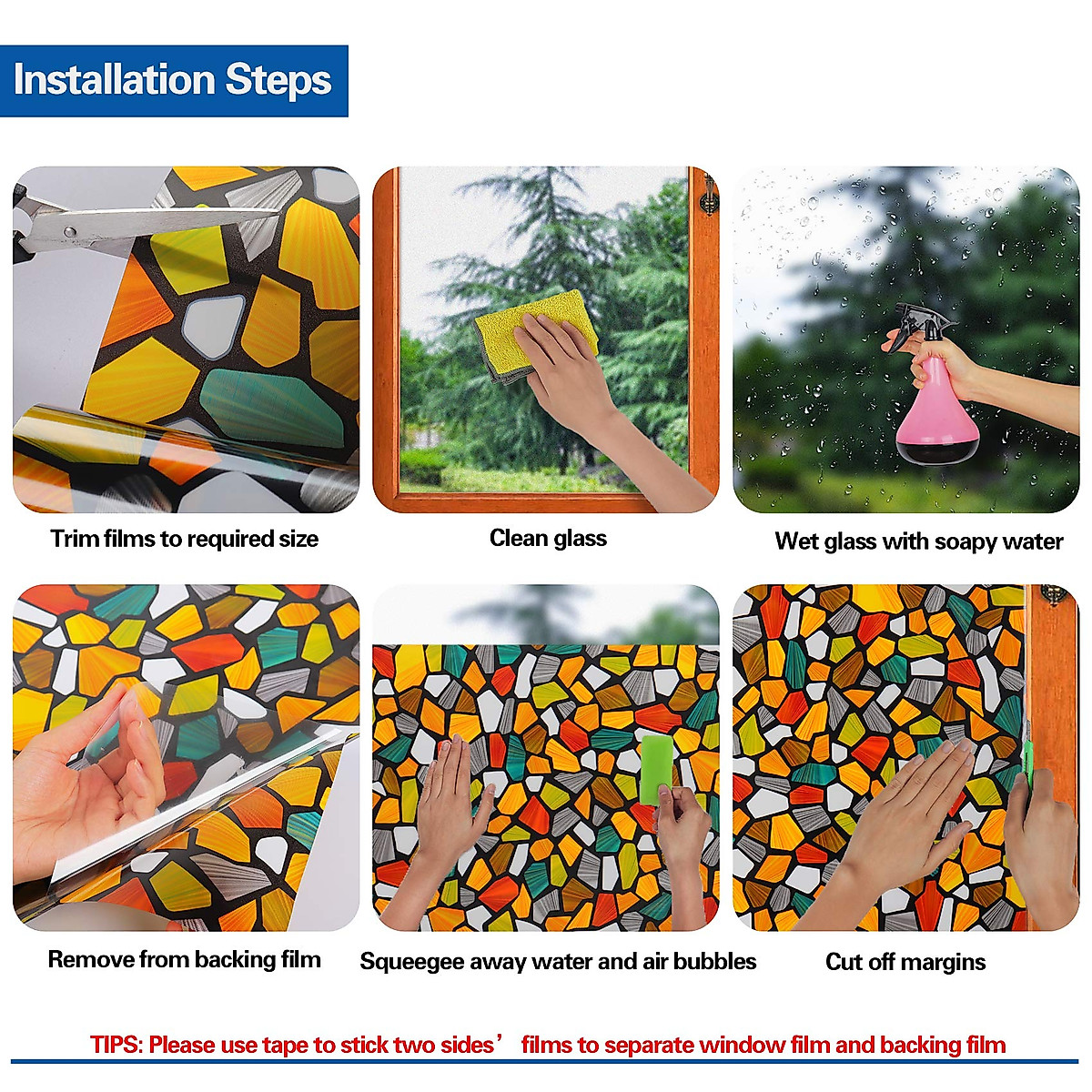 Installation Steps

Trim films to required size

Clean glass

Wet glass with soapy water

Remove from backing film

Squeegee away water and air bubbles

Cut off margins

TIPS: Please use tape to stick two sides’ films to separate window film and backing film