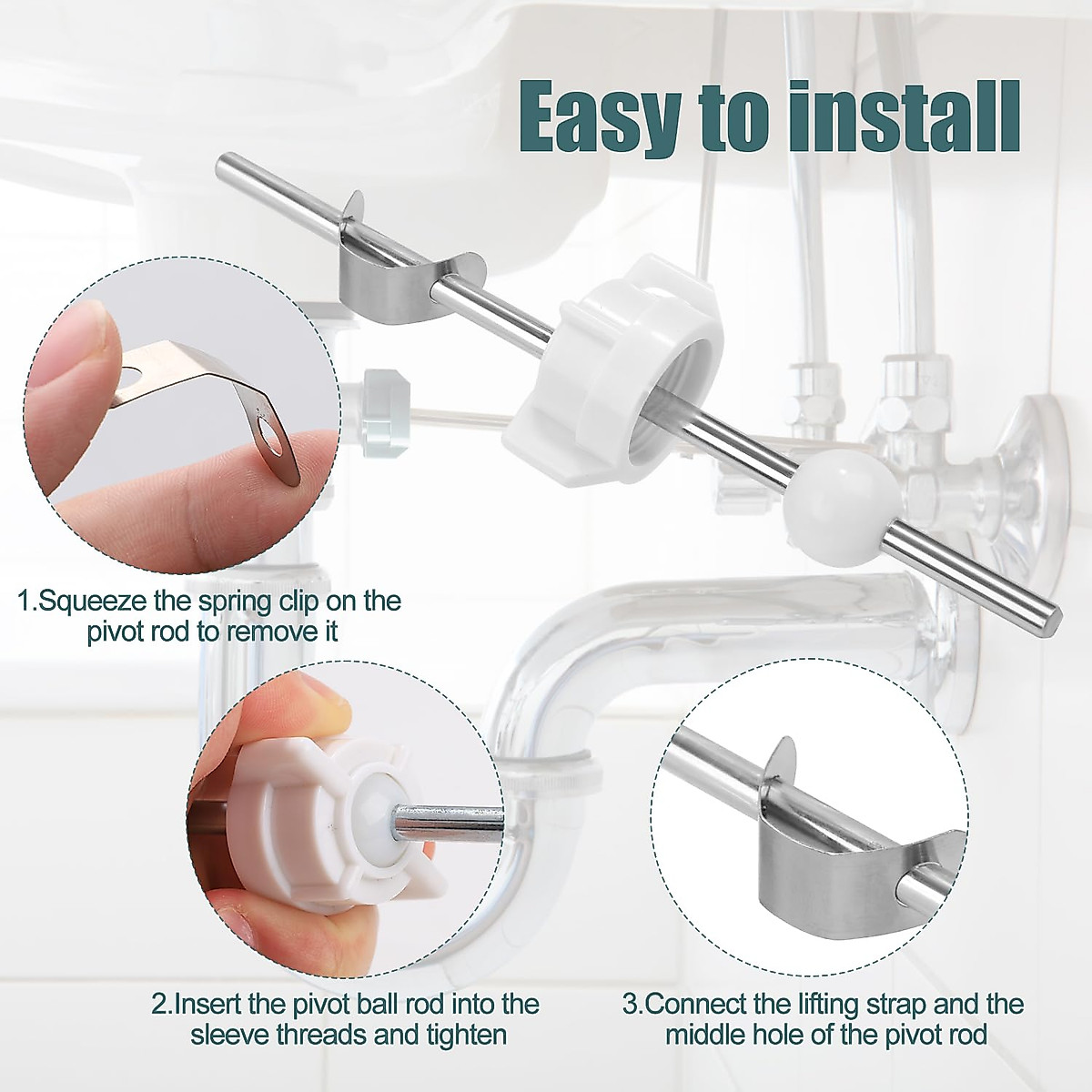 Easy to install

1.Squeeze the spring clip on the pivot rod to remove it

2.Insert the pivot ball rod into the sleeve threads and tighten

3.Connect the lifting strap and the middle hole of the pivot rod