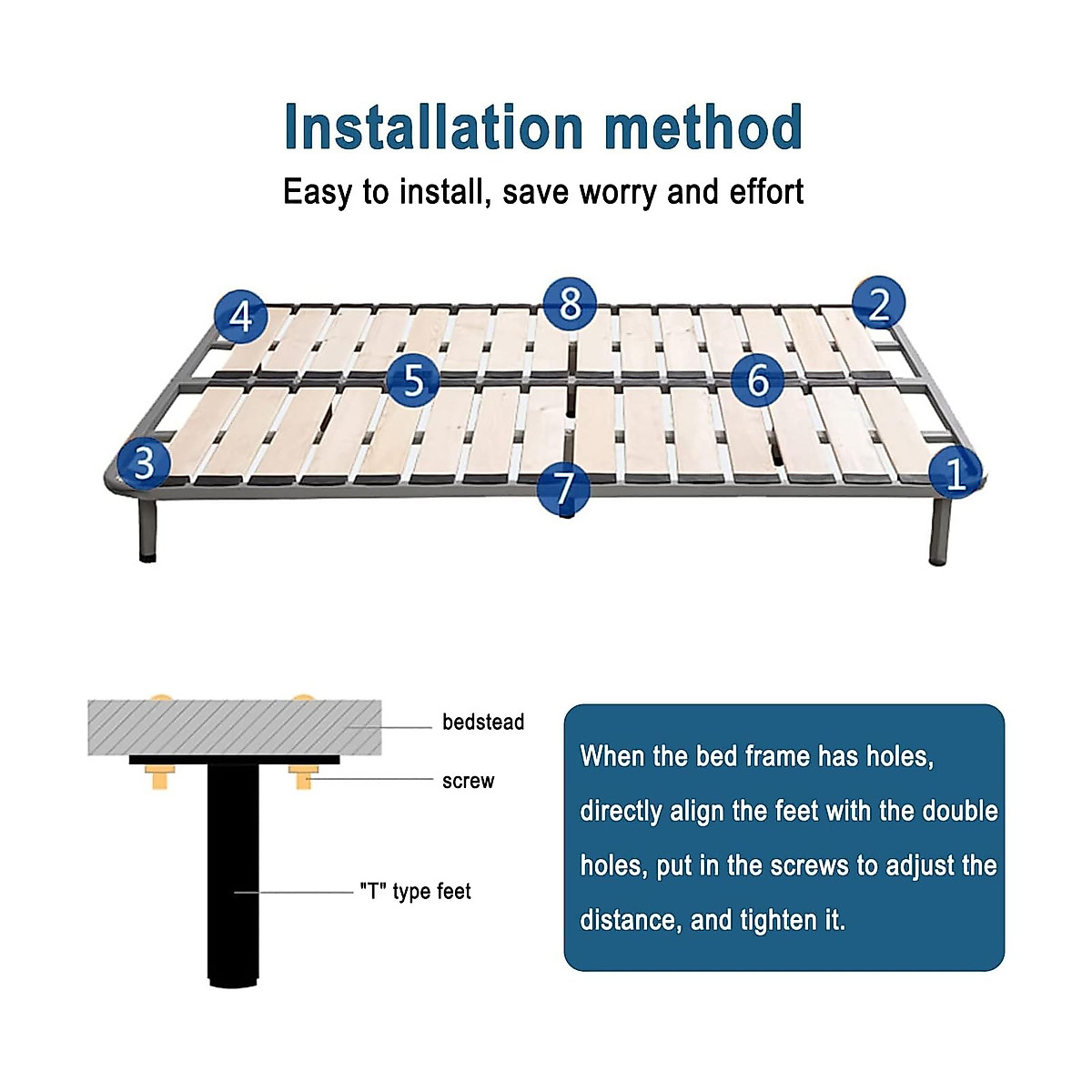 Installation method

Easy to install, save worry and effort

4
8
2
5
6
3
7
1

bedstead
screw
"T" type feet

When the bed frame has holes, directly align the feet with the double holes, put in the screws to adjust the distance, and tighten it.