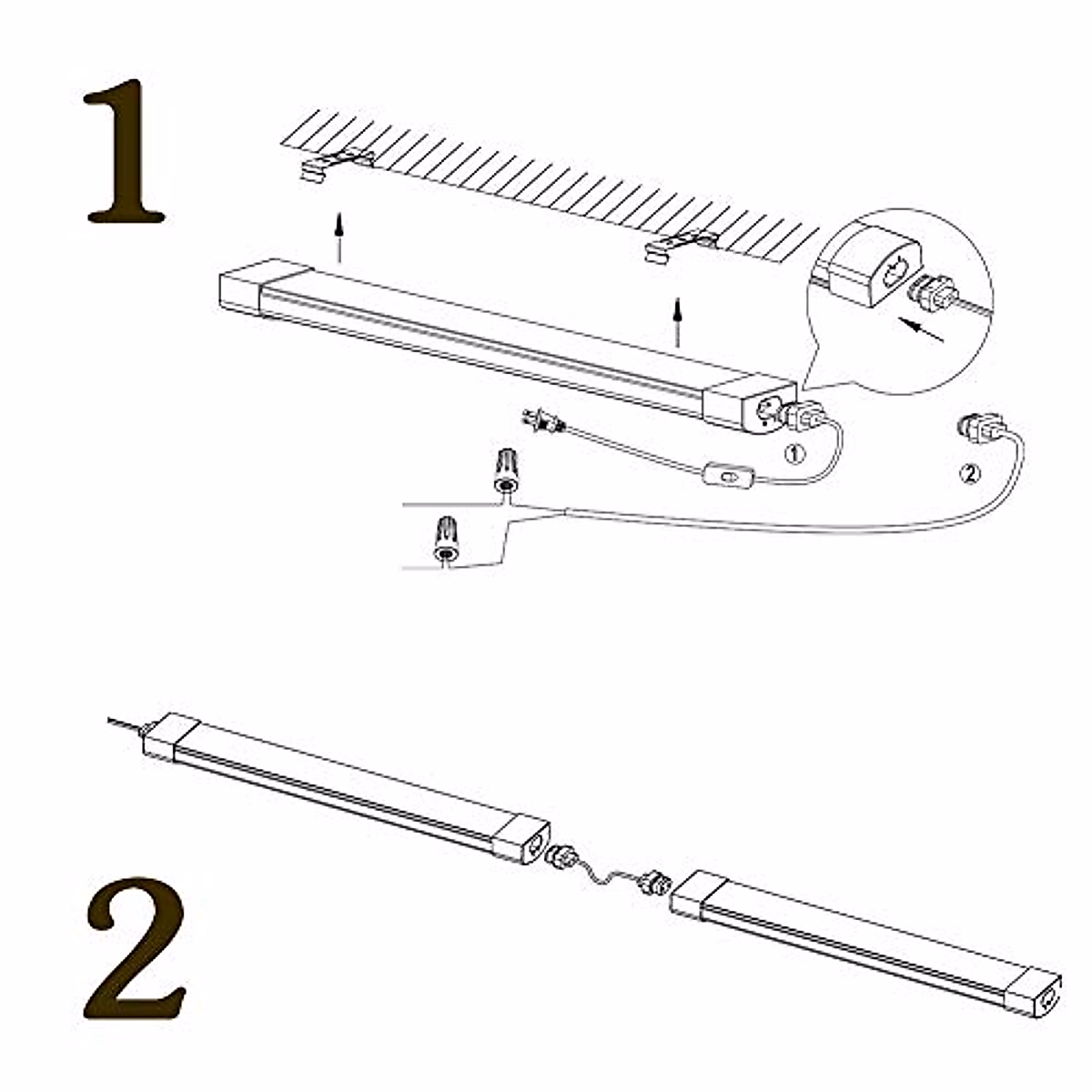 1

①

②

2