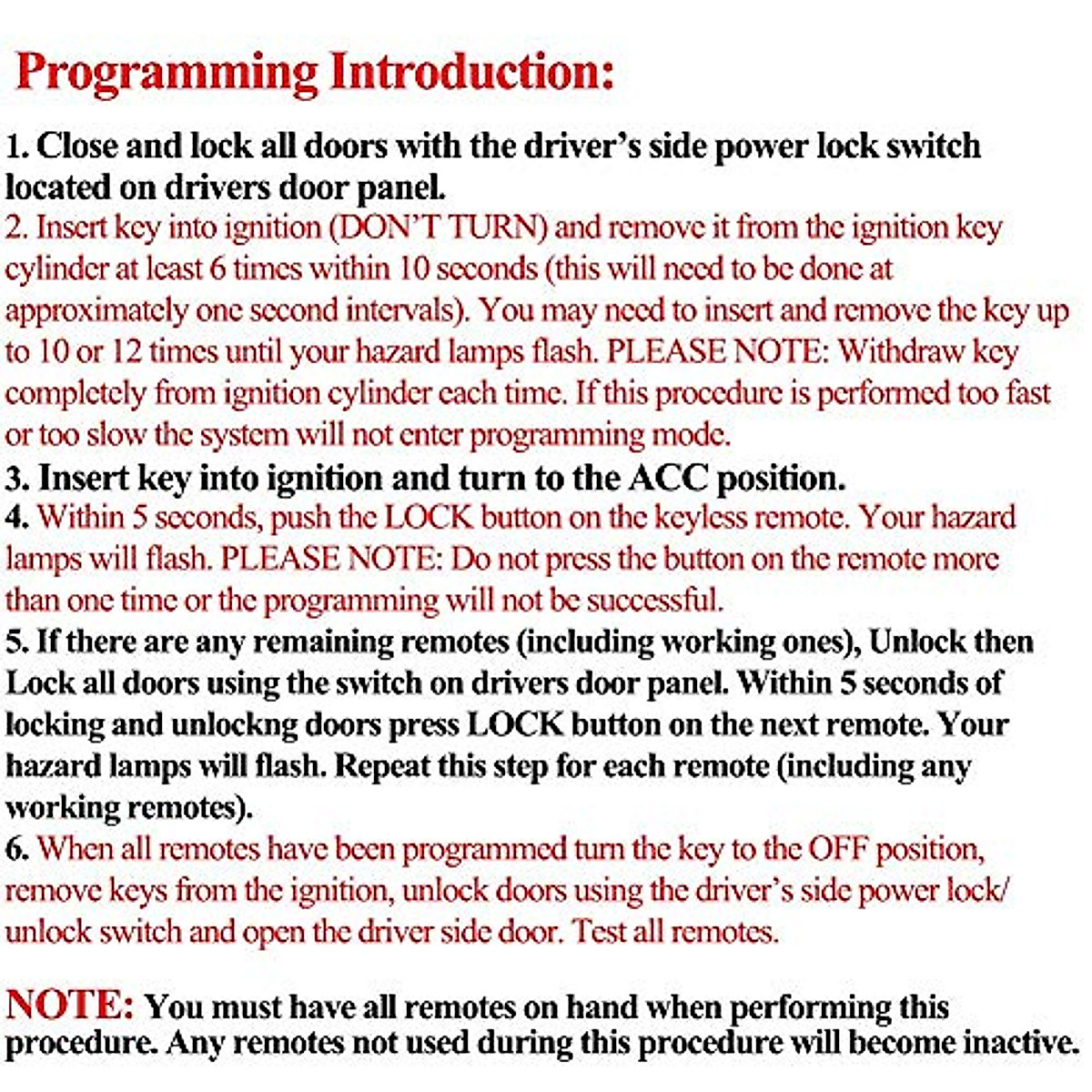 Programming Introduction:

1. Close and lock all doors with the driver's side power lock switch located on drivers door panel.
2. Insert key into ignition (DON'T TURN) and remove it from the ignition key cylinder at least 6 times within 10 seconds (this will need to be done at approximately one second intervals). You may need to insert and remove the key up to 10 or 12 times until your hazard lamps flash. PLEASE NOTE: Withdraw key completely from ignition cylinder each time. If this procedure is performed too fast or too slow the system will not enter programming mode.
3. Insert key into ignition and turn to the ACC position.
4. Within 5 seconds, push the LOCK button on the keyless remote. Your hazard lamps will flash. PLEASE NOTE: Do not press the button on the remote more than one time or the programming will not be successful.
5. If there are any remaining remotes (including working ones), Unlock then Lock all doors using the switch on drivers door panel. Within 5 seconds of locking and unlockng doors press LOCK button on the next remote. Your hazard lamps will flash. Repeat this step for each remote (including any working remotes).
6. When all remotes have been programmed turn the key to the OFF position, remove keys from the ignition, unlock doors using the driver's side power lock/ unlock switch and open the driver side door. Test all remotes.

NOTE: You must have all remotes on hand when performing this procedure. Any remotes not used during this procedure will become inactive.