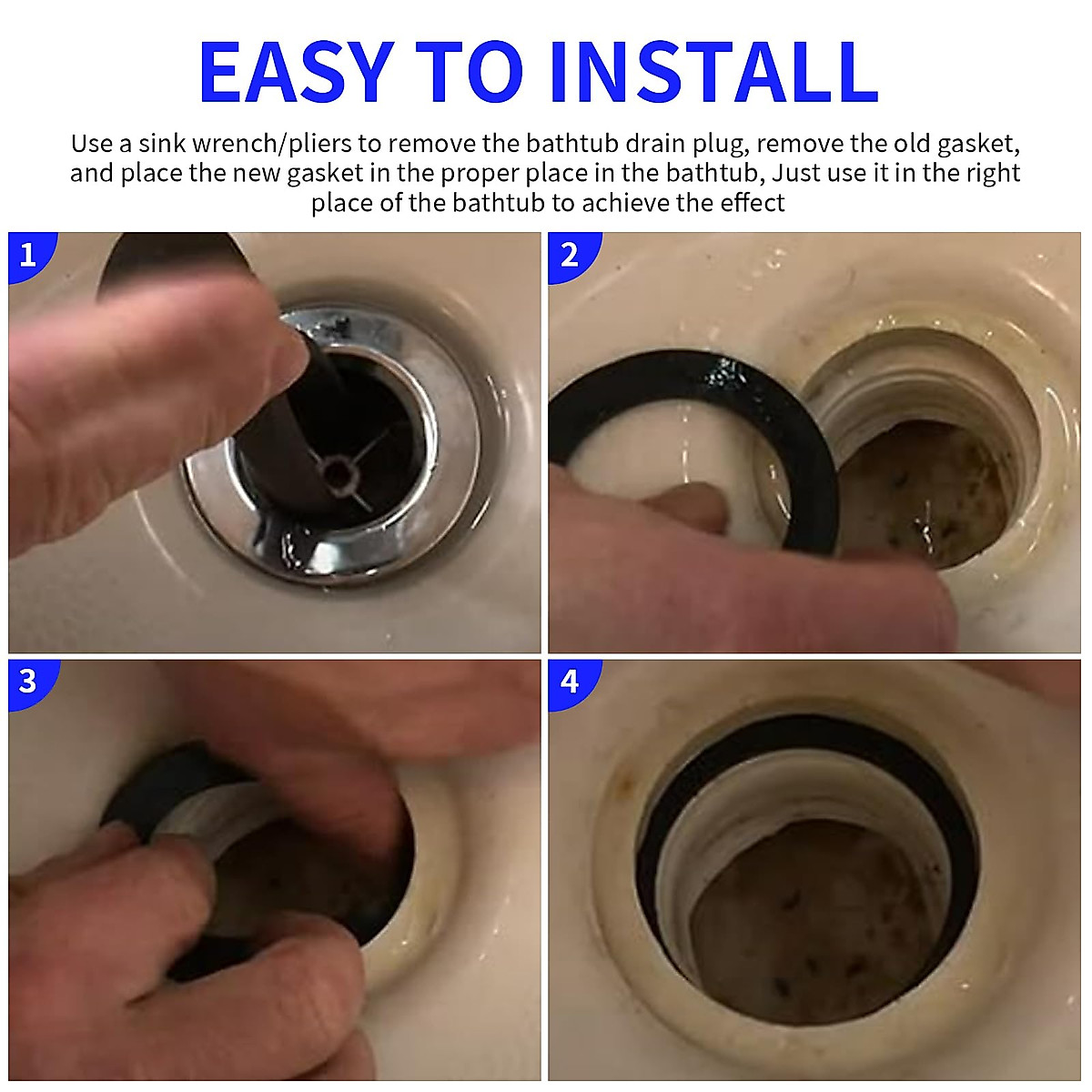 EASY TO INSTALL

Use a sink wrench/pliers to remove the bathtub drain plug, remove the old gasket, and place the new gasket in the proper place in the bathtub, Just use it in the right place of the bathtub to achieve the effect

1

2

3

4