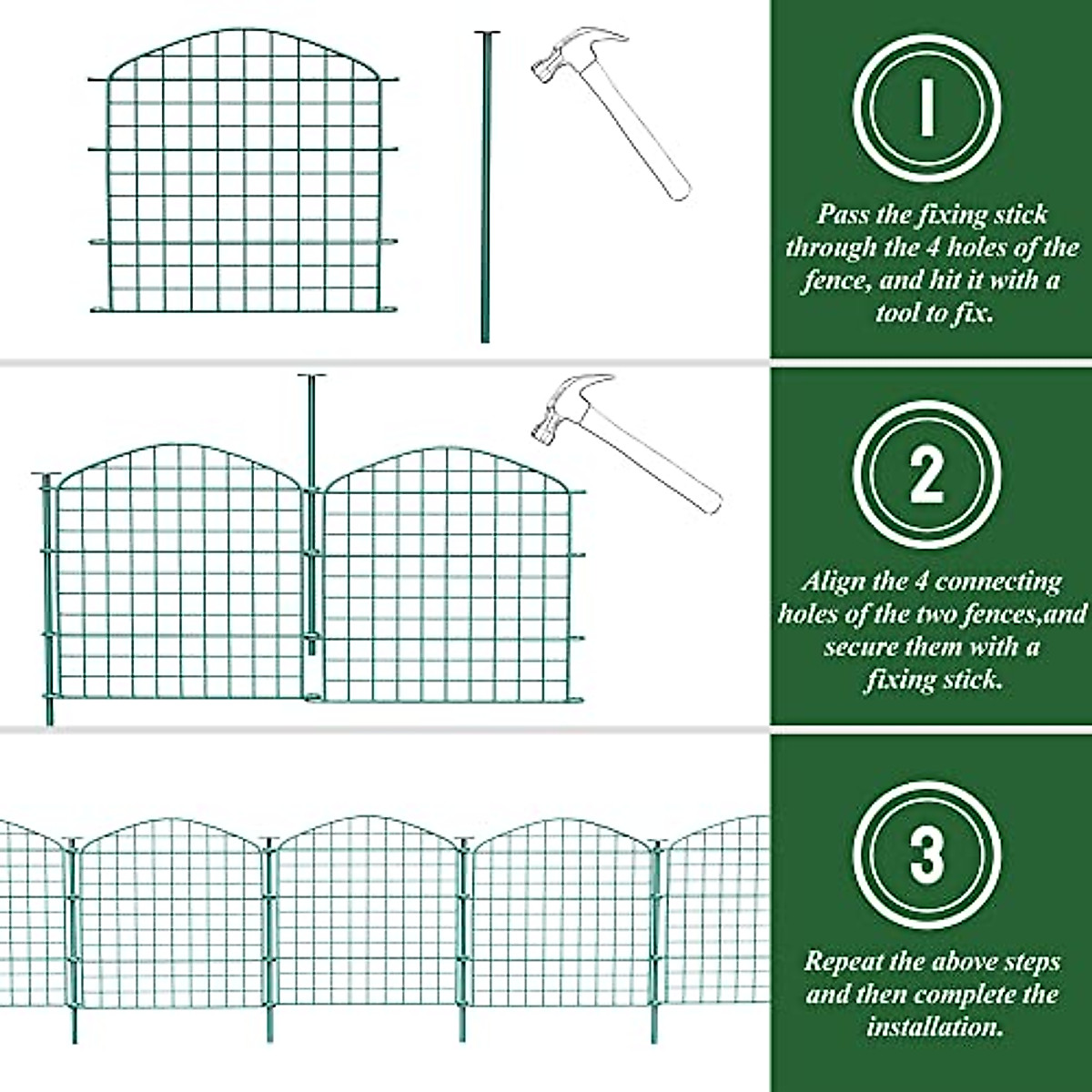 1

Pass the fixing stick through the 4 holes of the fence, and hit it with a tool to fix.

2

Align the 4 connecting holes of the two fences,and secure them with a fixing stick.

3

Repeat the above steps and then complete the installation.