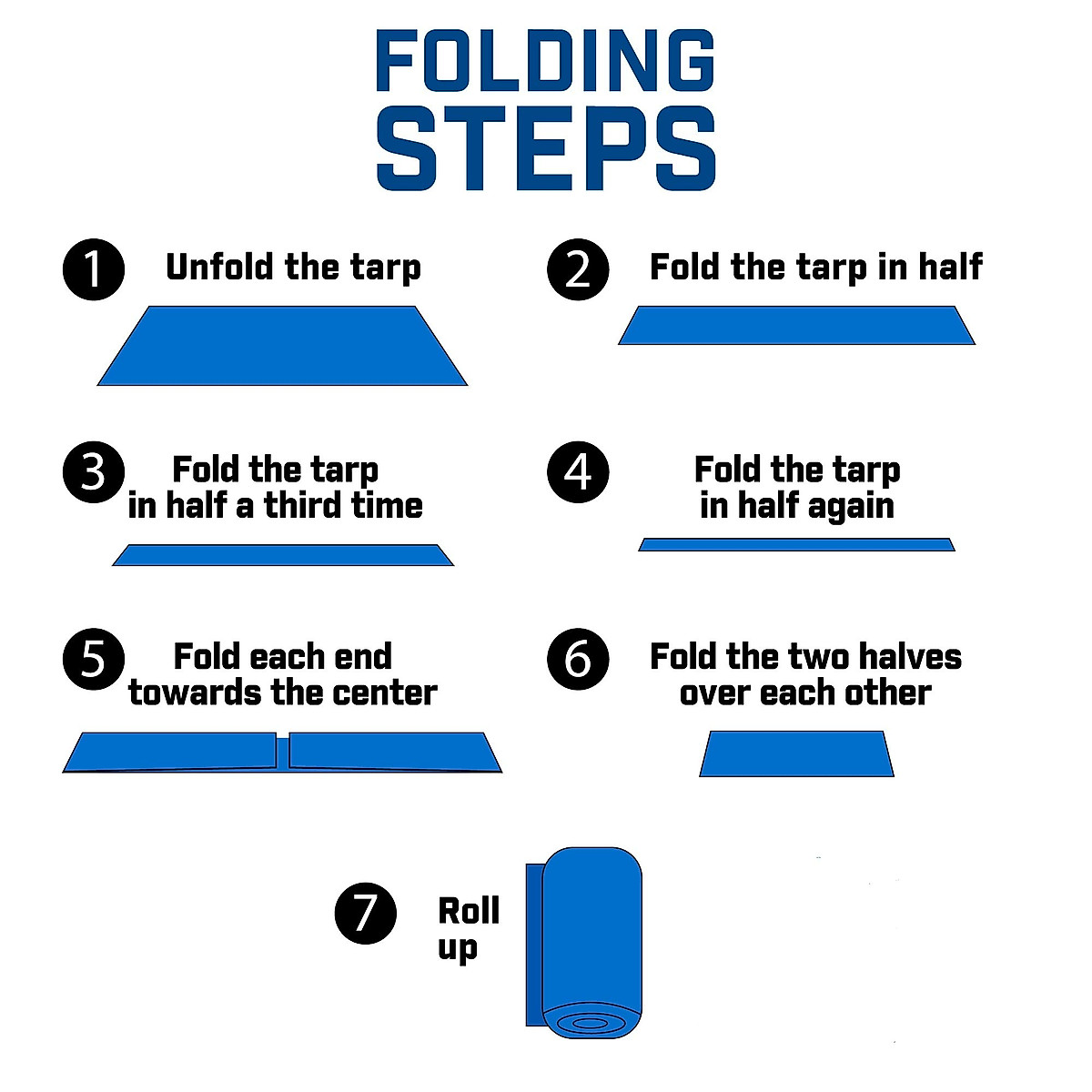 FOLDING STEPS

1 Unfold the tarp

2 Fold the tarp in half

3 Fold the tarp in half a third time

4 Fold the tarp in half again

5 Fold each end towards the center

6 Fold the two halves over each other

7 Roll up