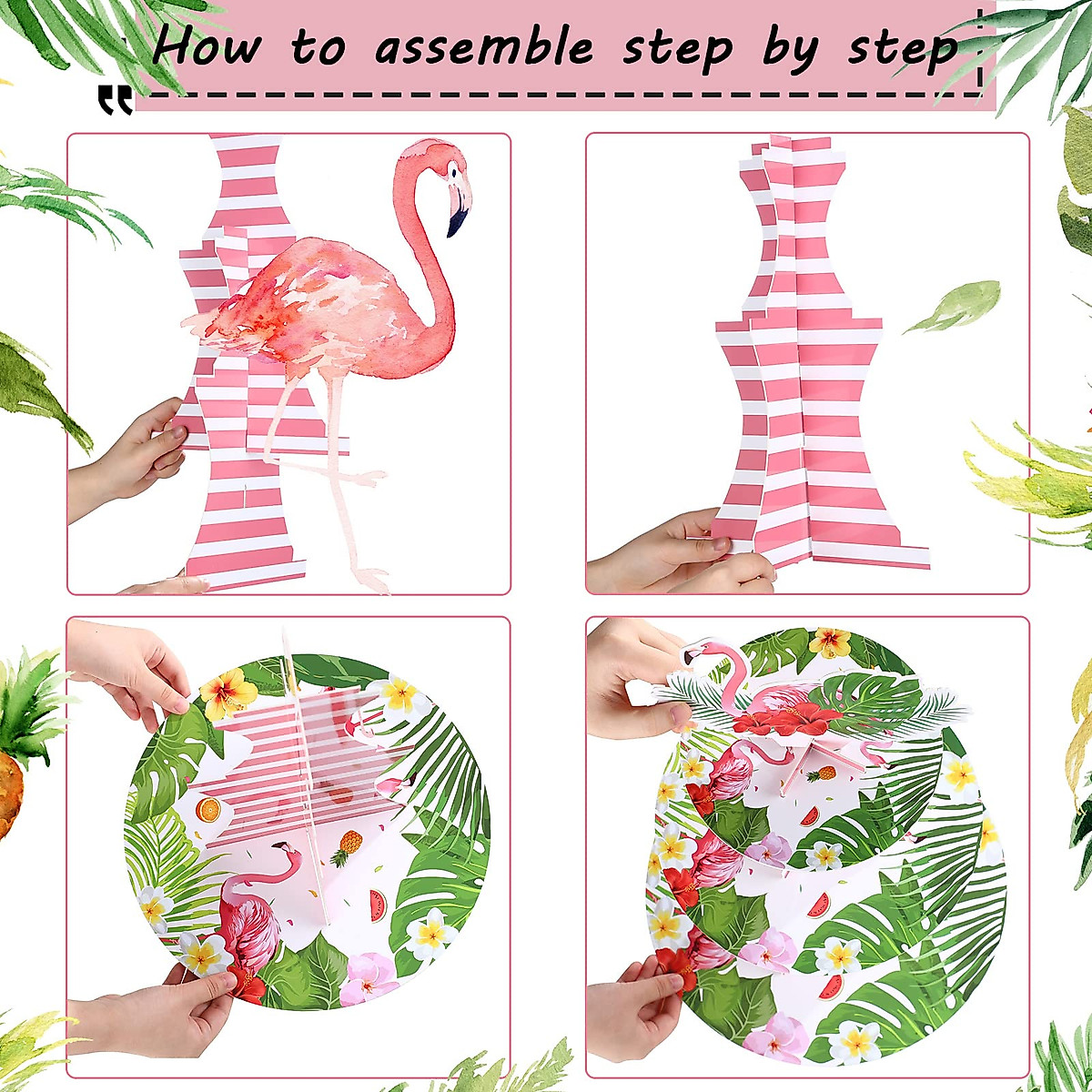 How to assemble step by step